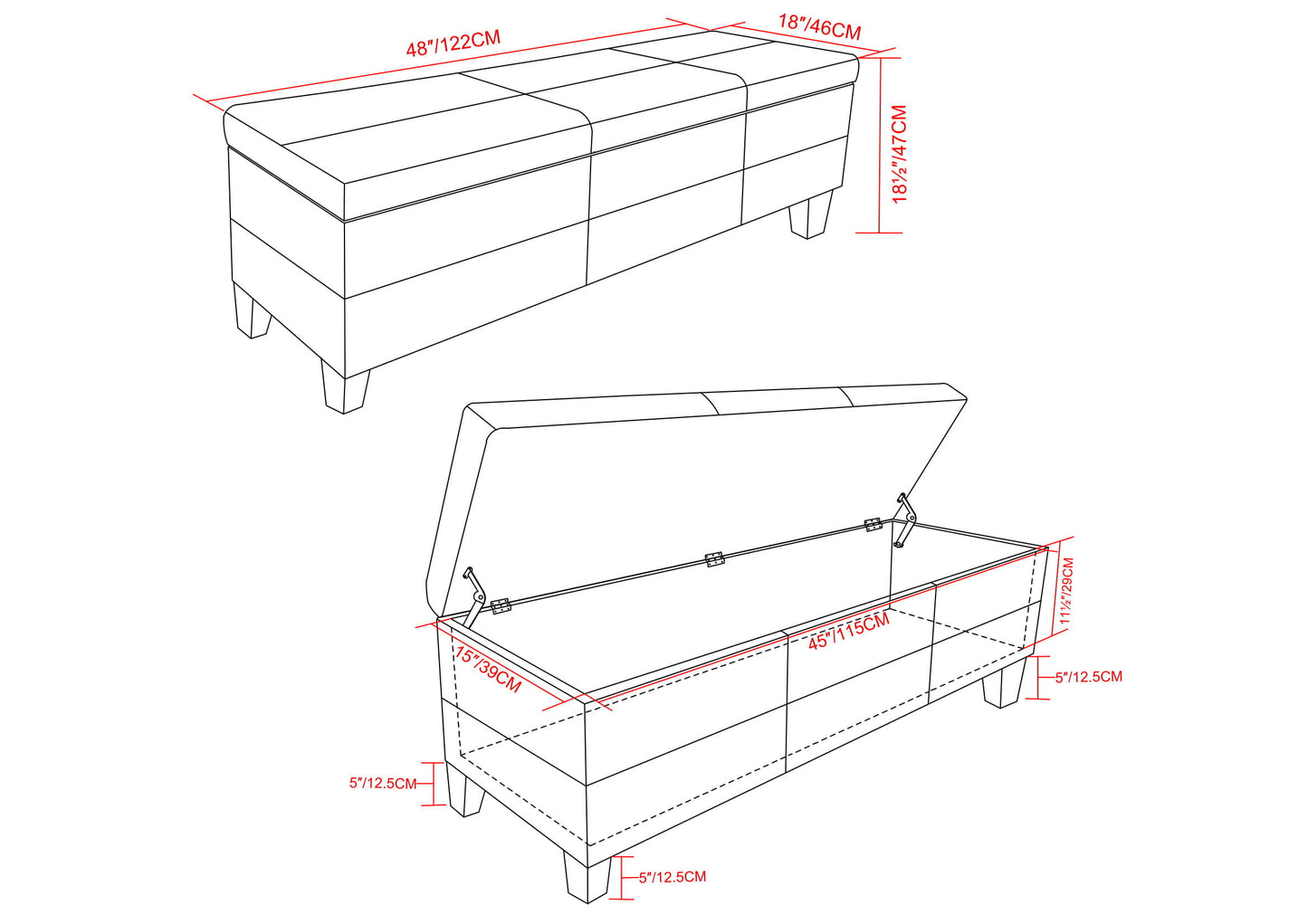 48"/122CM
18"/46CM
18½"/47CM

11½"/29CM
45"/115CM
15"/39CM
5"/12.5CM
5"/12.5CM
5"/12.5CM