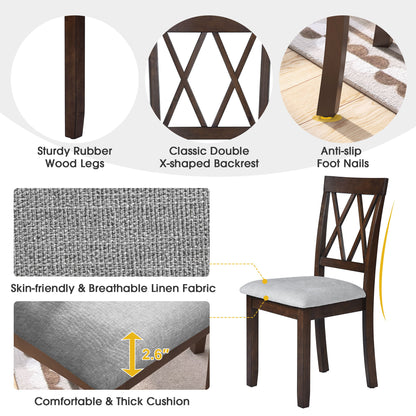 Sturdy Rubber Wood Legs

Classic Double X-shaped Backrest

Anti-slip Foot Nails

Skin-friendly & Breathable Linen Fabric

2.6"

Comfortable & Thick Cushion