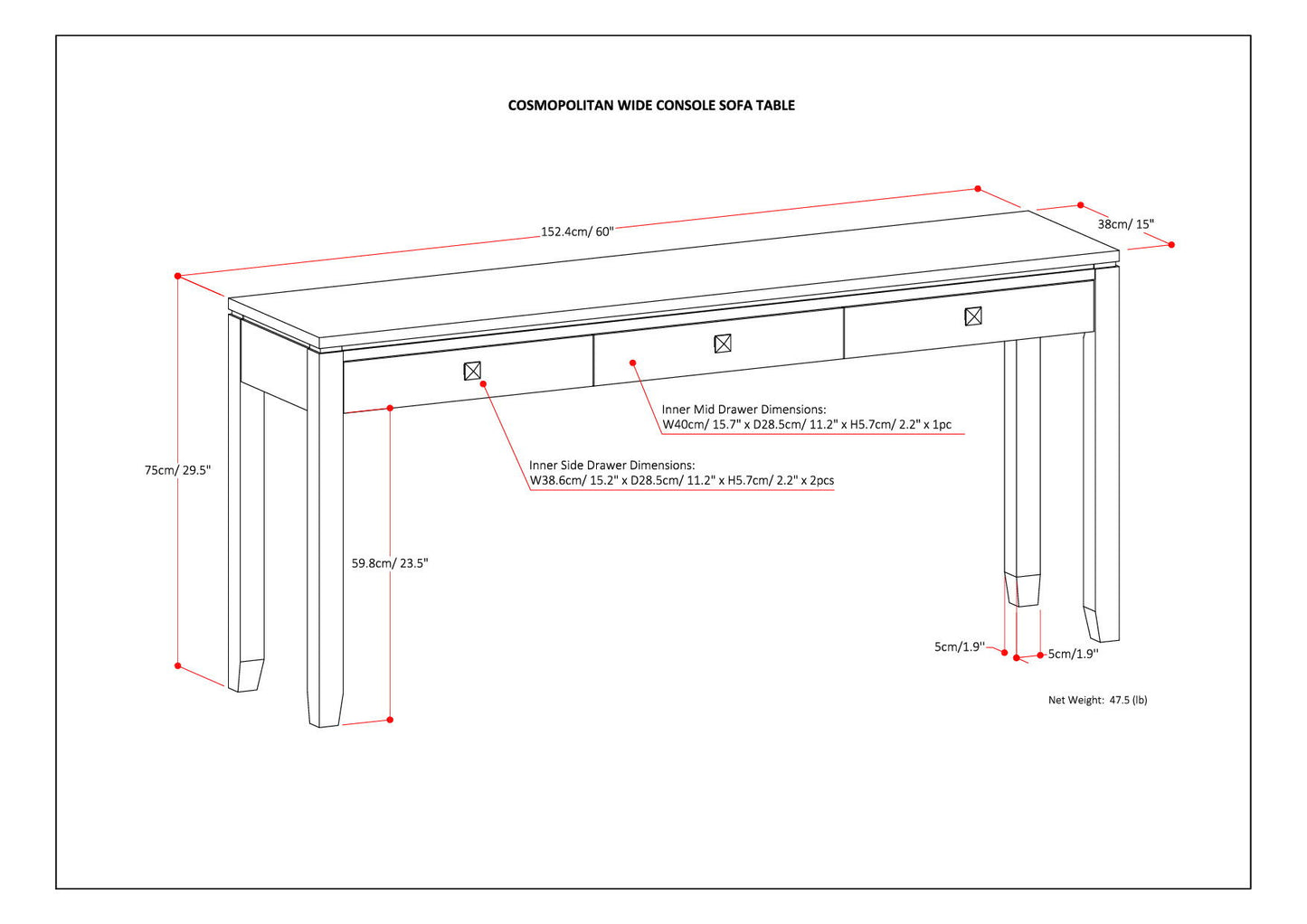 COSMOPOLITAN WIDE CONSOLE SOFA TABLE

152.4cm/ 60"

38cm/ 15"

75cm/ 29.5"

Inner Mid Drawer Dimensions:
W40cm/ 15.7" x D28.5cm/ 11.2" x H5.7cm/ 2.2" x 1pc

Inner Side Drawer Dimensions:
W38.6cm/ 15.2" x D28.5cm/ 11.2" x H5.7cm/ 2.2" x 2pcs

59.8cm/ 23.5"

5cm/1.9''

5cm/1.9''

Net Weight: 47.5 (lb)