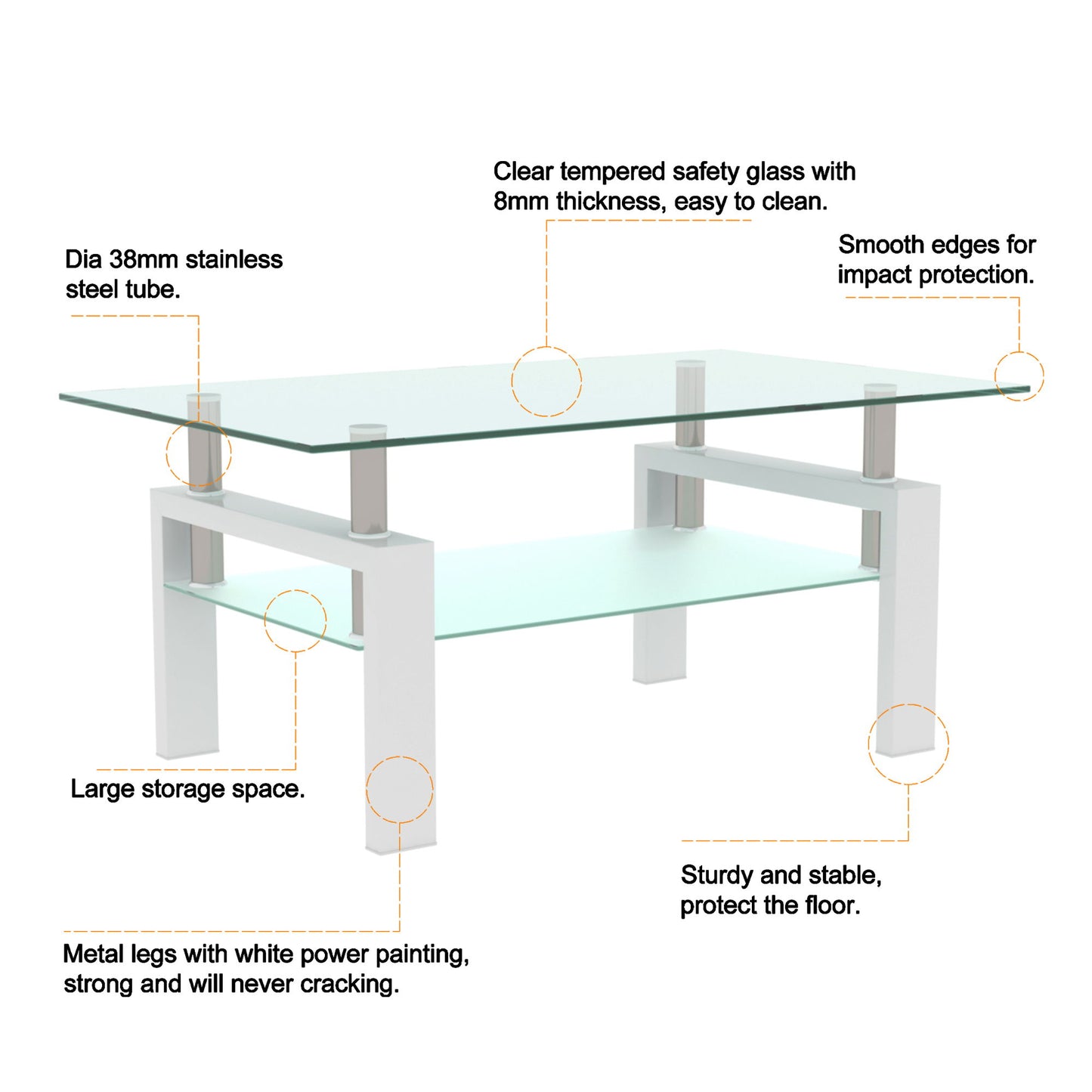 Clear tempered safety glass with 8mm thickness, easy to clean.

Dia 38mm stainless steel tube.

Smooth edges for impact protection.

Large storage space.

Sturdy and stable, protect the floor.

Metal legs with white power painting, strong and will never cracking.