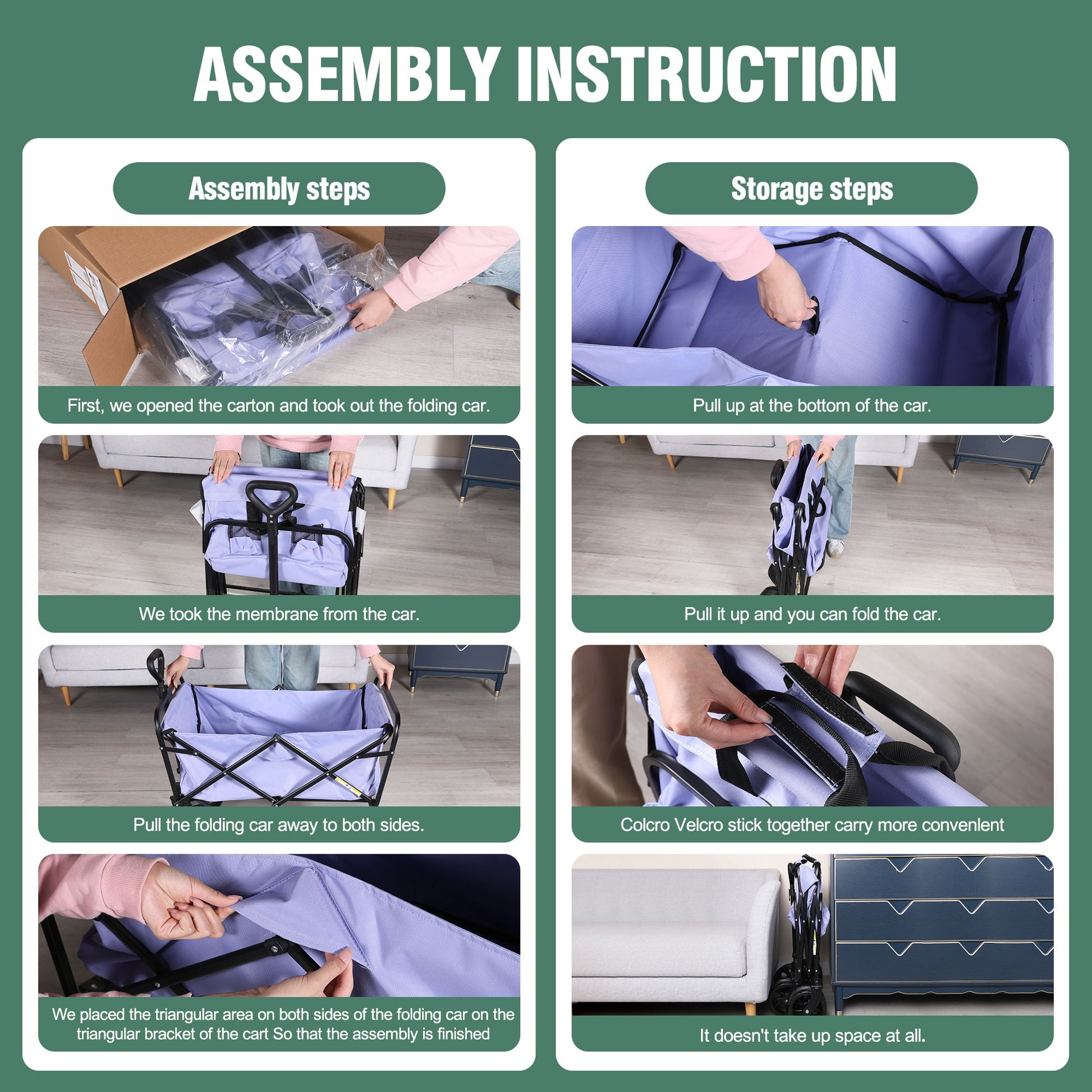 ASSEMBLY INSTRUCTION

Assembly steps

First, we opened the carton and took out the folding car.

We took the membrane from the car.

Pull the folding car away to both sides.

We placed the triangular area on both sides of the folding car on the triangular bracket of the cart So that the assembly is finished

Storage steps

Pull up at the bottom of the car.

Pull it up and you can fold the car.

Colcro Velcro stick together carry more convenlent

It doesn't take up space at all.