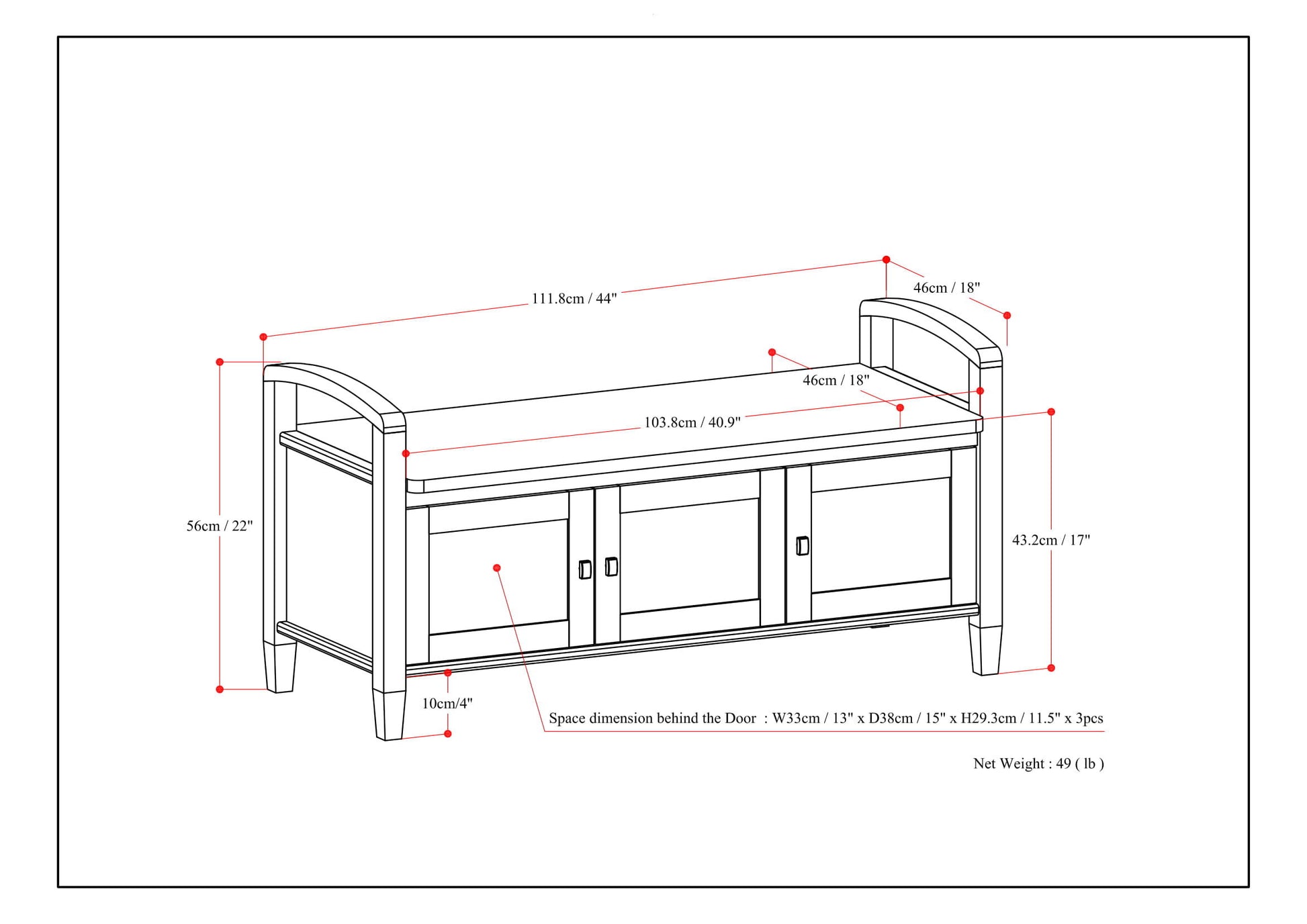 111.8cm / 44"

46cm / 18"

46cm / 18"

103.8cm / 40.9"

56cm / 22"

43.2cm / 17"

10cm/4"

Space dimension behind the Door : W33cm / 13" x D38cm / 15" x H29.3cm / 11.5" x 3pcs

Net Weight : 49 ( lb )