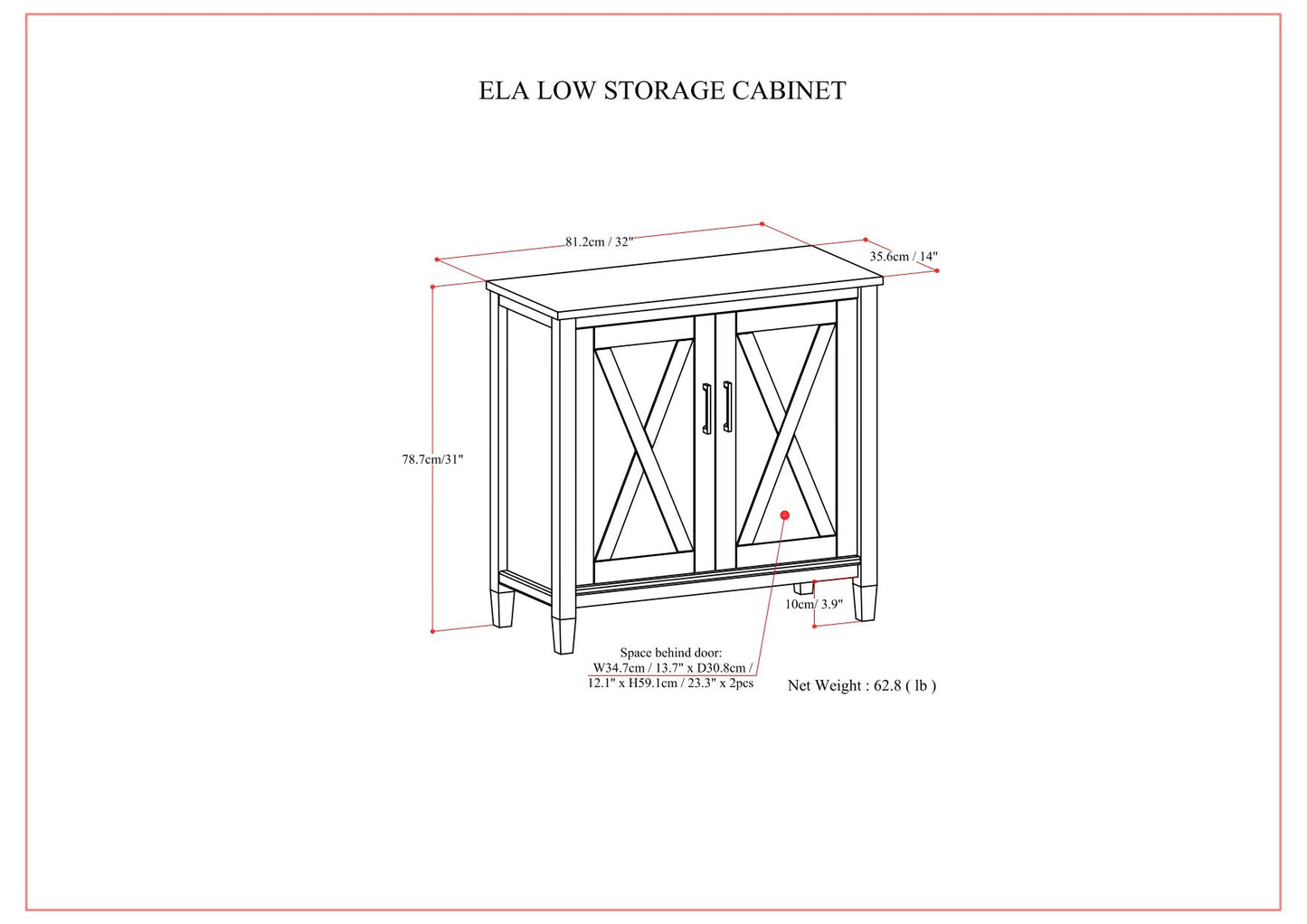 ELA LOW STORAGE CABINET

81.2cm / 32"

35.6cm / 14"

78.7cm/31"

10cm/ 3.9"

Space behind door:
W34.7cm / 13.7" x D30.8cm /
12.1" x H59.1cm / 23.3" x 2pcs

Net Weight : 62.8 ( lb )