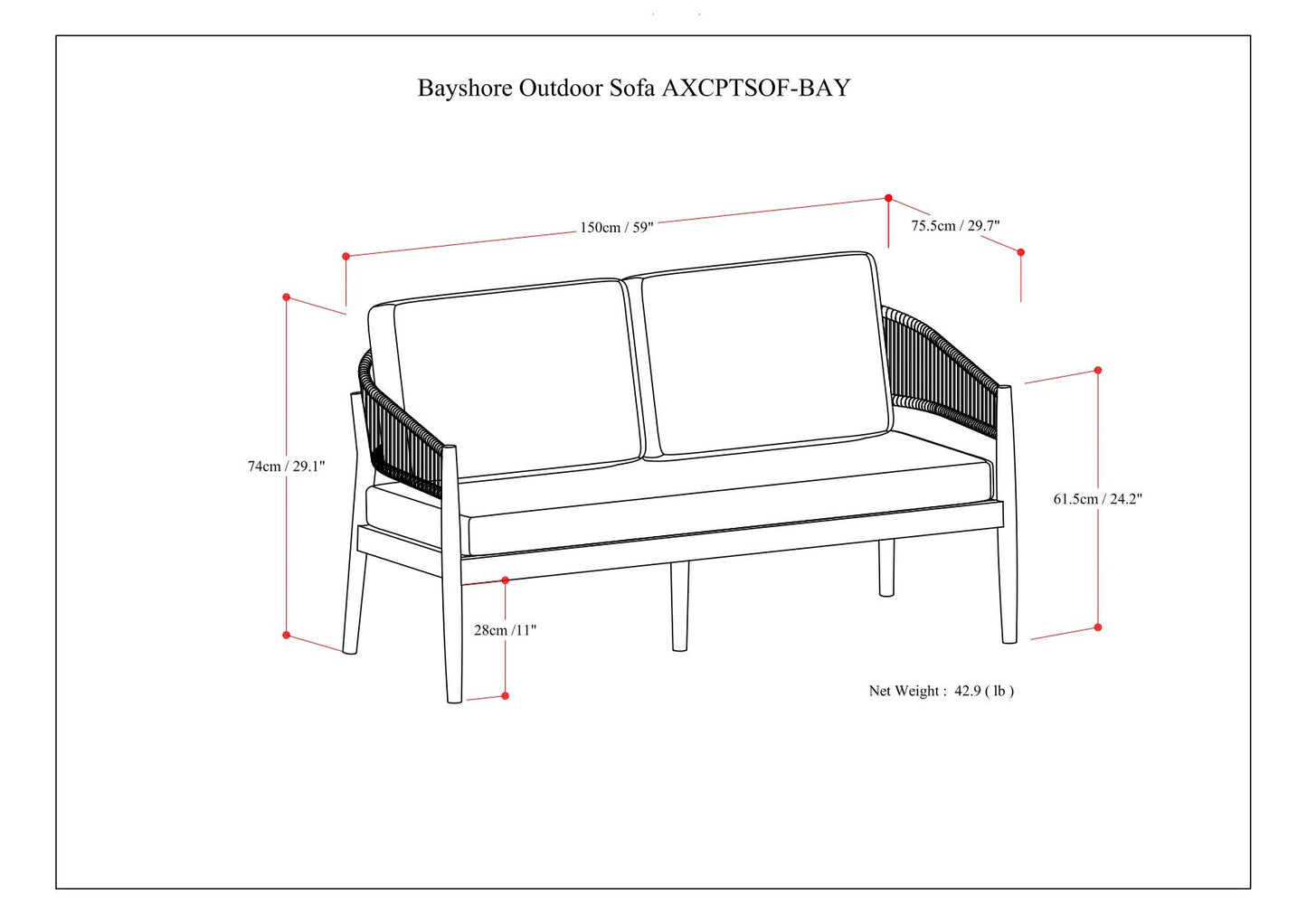 Bayshore Outdoor Sofa AXCPTSOF-BAY

150cm / 59"

75.5cm / 29.7"

74cm / 29.1"

61.5cm / 24.2"

28cm /11"

Net Weight : 42.9 ( lb )