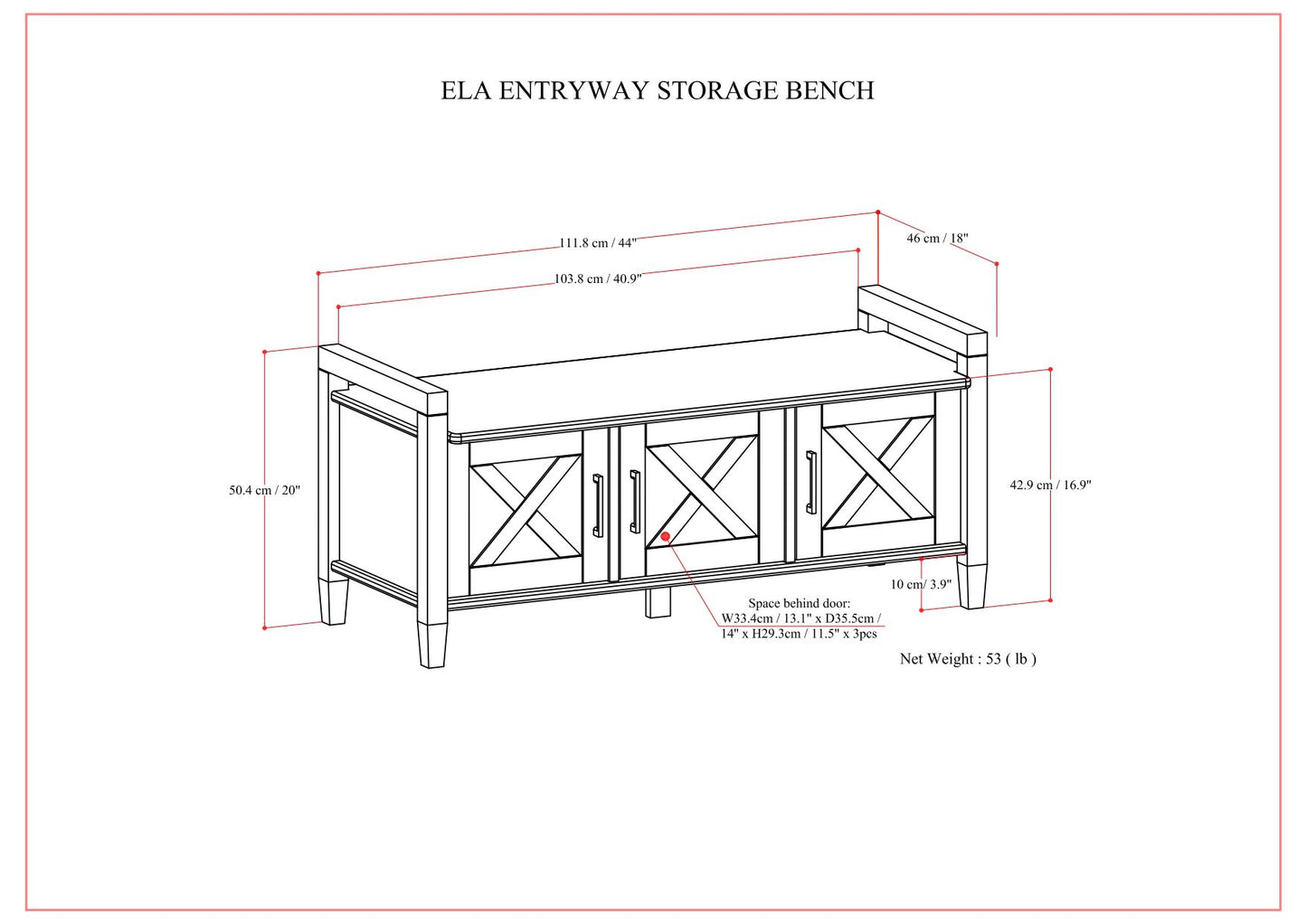 ELA ENTRYWAY STORAGE BENCH

111.8 cm / 44"

46 cm / 18"

103.8 cm / 40.9"

50.4 cm / 20"

42.9 cm / 16.9"

10 cm/ 3.9"

Space behind door:
W33.4cm / 13.1" x D35.5cm / 14" x H29.3cm / 11.5" x 3pcs

Net Weight : 53 ( lb )