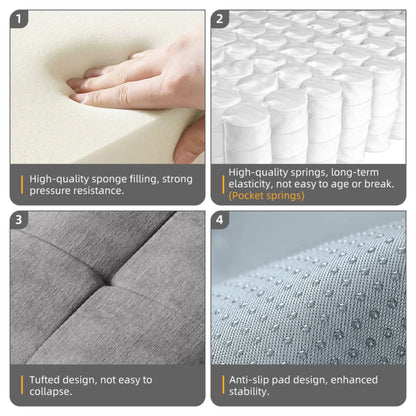 1

High-quality sponge filling, strong pressure resistance.

2

High-quality springs, long-term elasticity, not easy to age or break. (Pocket springs)

3

Tufted design, not easy to collapse.

4

Anti-slip pad design, enhanced stability.