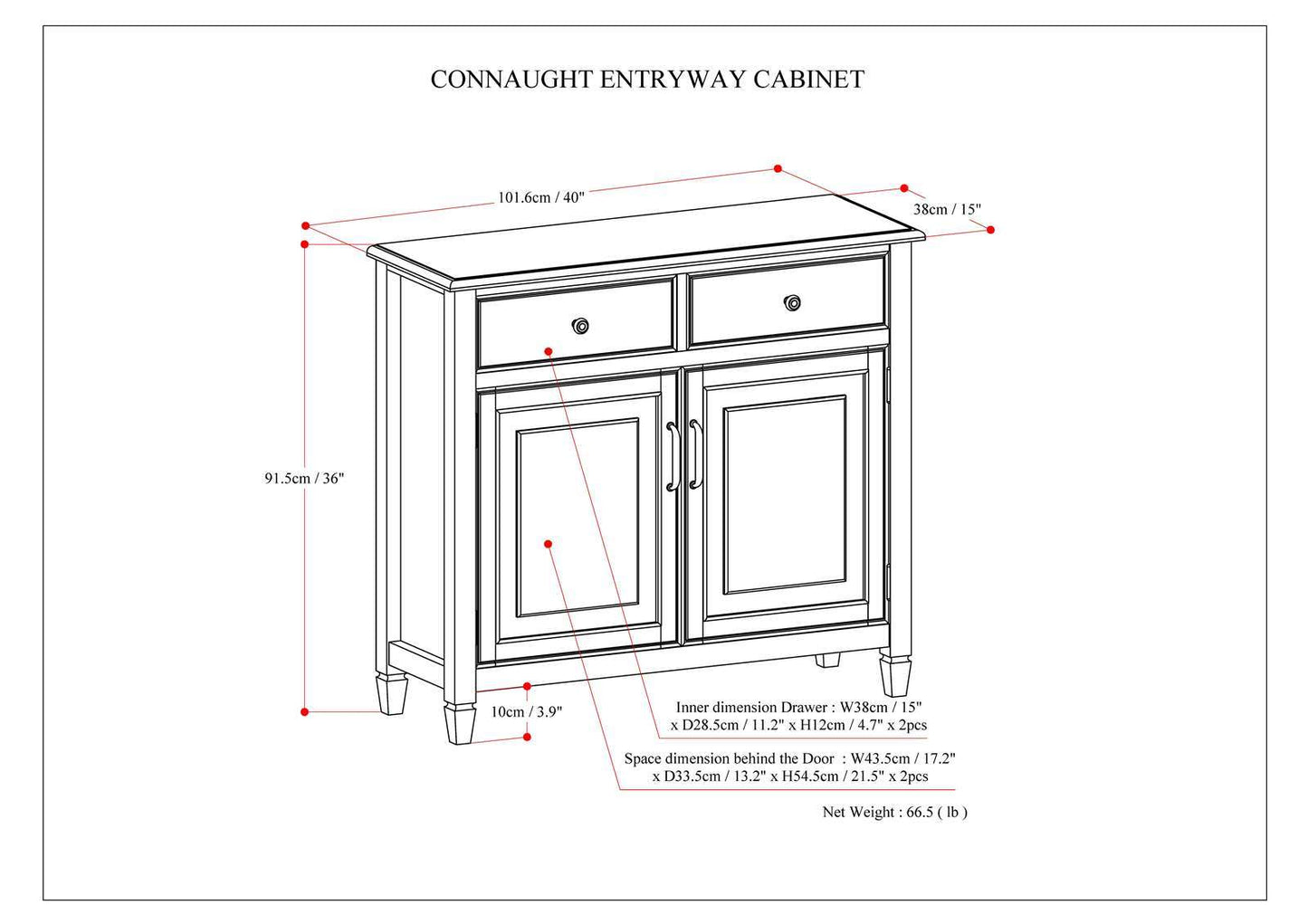 CONNAUGHT ENTRYWAY CABINET

101.6cm / 40"

38cm / 15"

91.5cm / 36"

10cm / 3.9"

Inner dimension Drawer : W38cm / 15" x D28.5cm / 11.2" x H12cm / 4.7" x 2pcs

Space dimension behind the Door : W43.5cm / 17.2" x D33.5cm / 13.2" x H54.5cm / 21.5" x 2pcs

Net Weight : 66.5 ( lb )