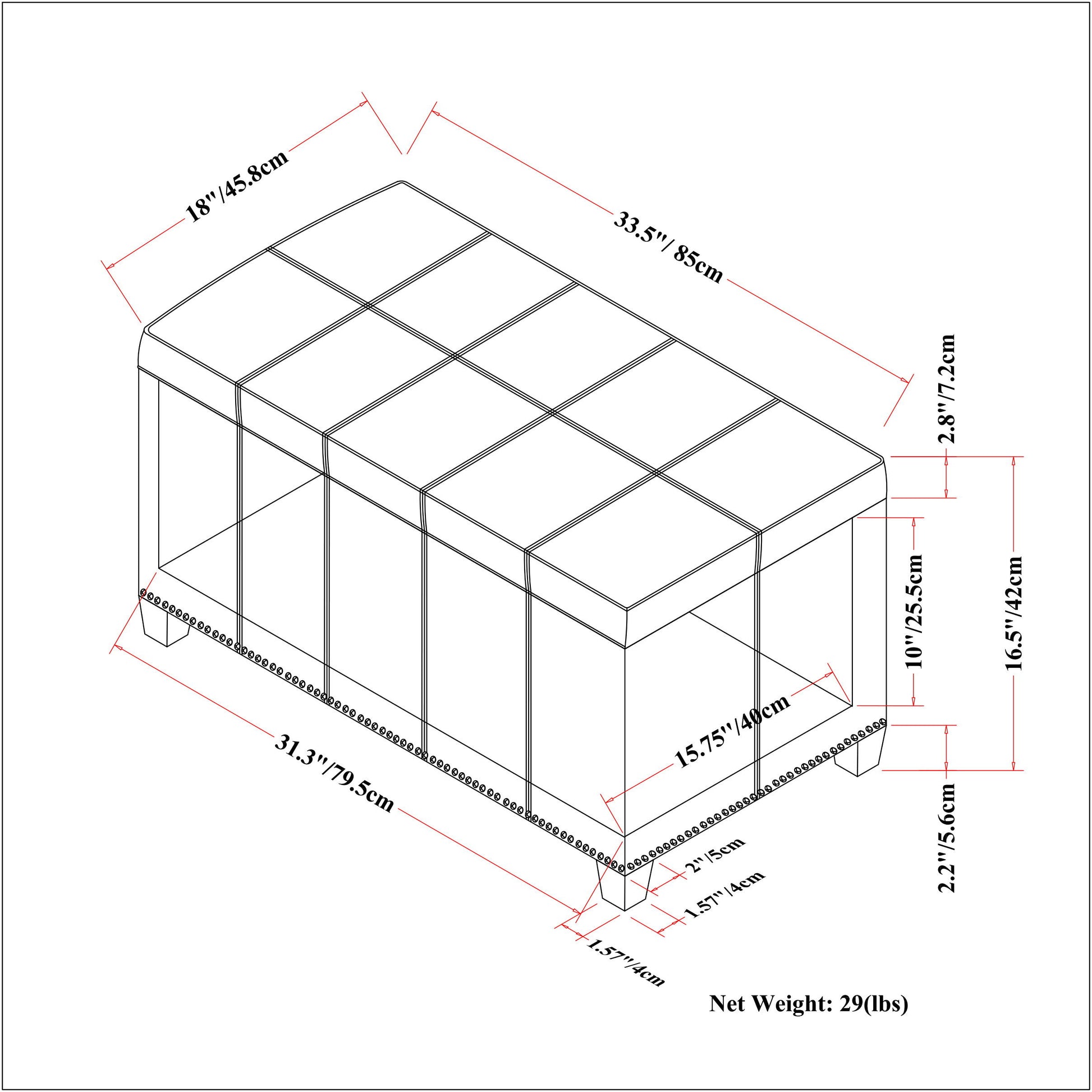 18"/45.8cm

33.5"/ 85cm

2.8"/7.2cm

10"/25.5cm

16.5"/42cm

15.75"/40cm

31.3"/79.5cm

2.2"/5.6cm

2"/5cm

1.57"/4cm

1.57"/4cm

Net Weight: 29(lbs)