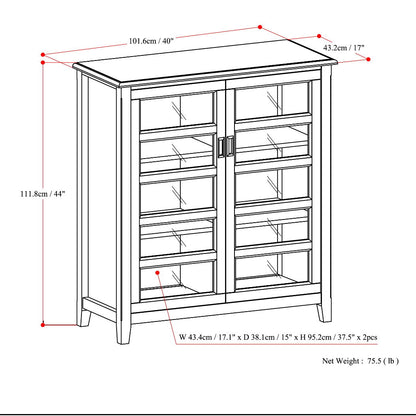 101.6cm / 40"

43.2cm / 17"

111.8cm / 44"

W 43.4cm / 17.1" x D 38.1cm / 15" x H 95.2cm / 37.5" x 2pcs

Net Weight : 75.5 ( lb )