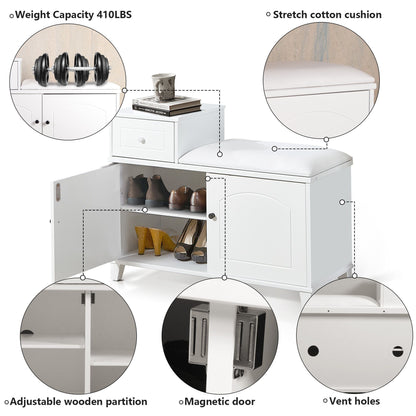 Weight Capacity 410LBS

Stretch cotton cushion

Adjustable wooden partition

Magnetic door

Vent holes