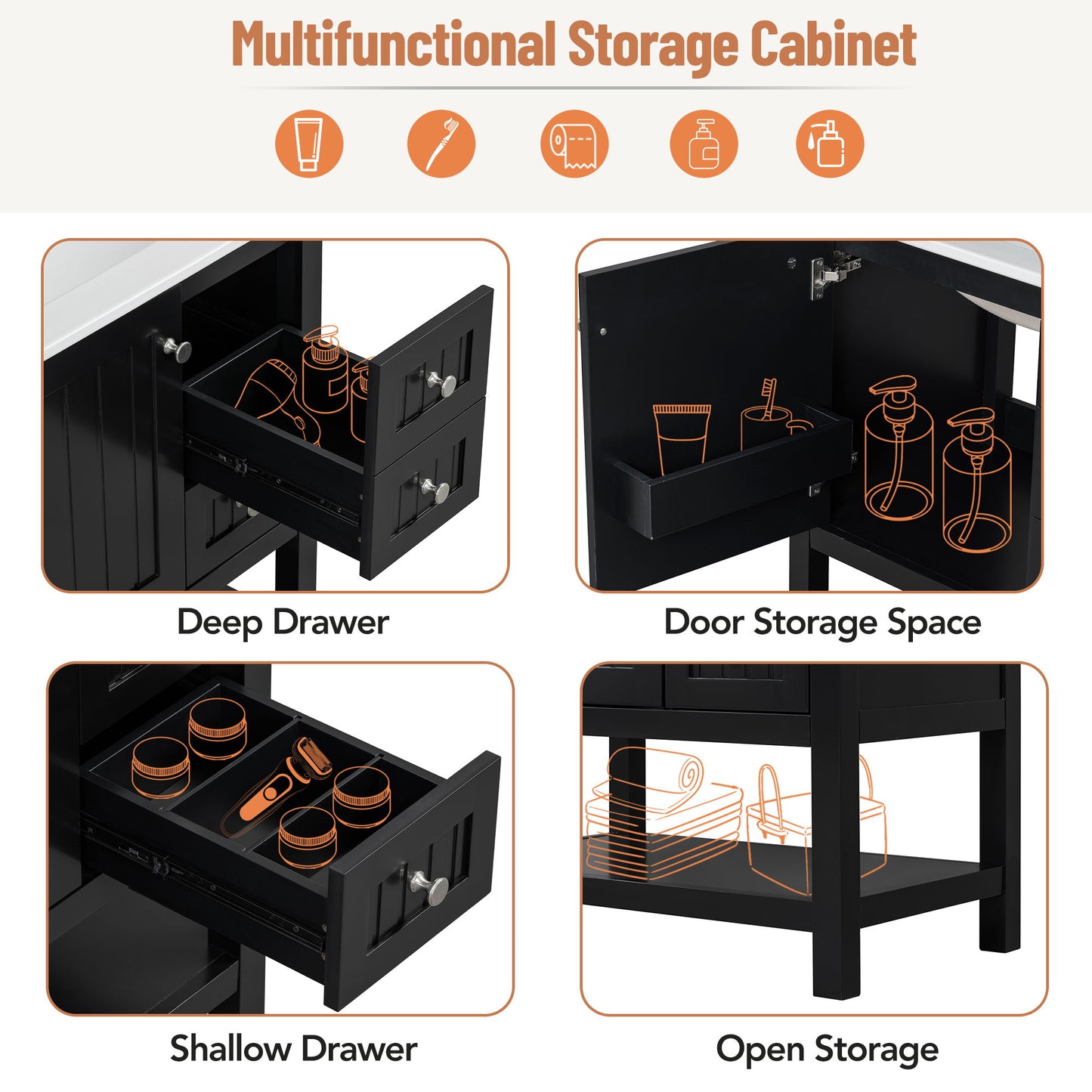 Multifunctional Storage Cabinet

Deep Drawer

Door Storage Space

Shallow Drawer

Open Storage