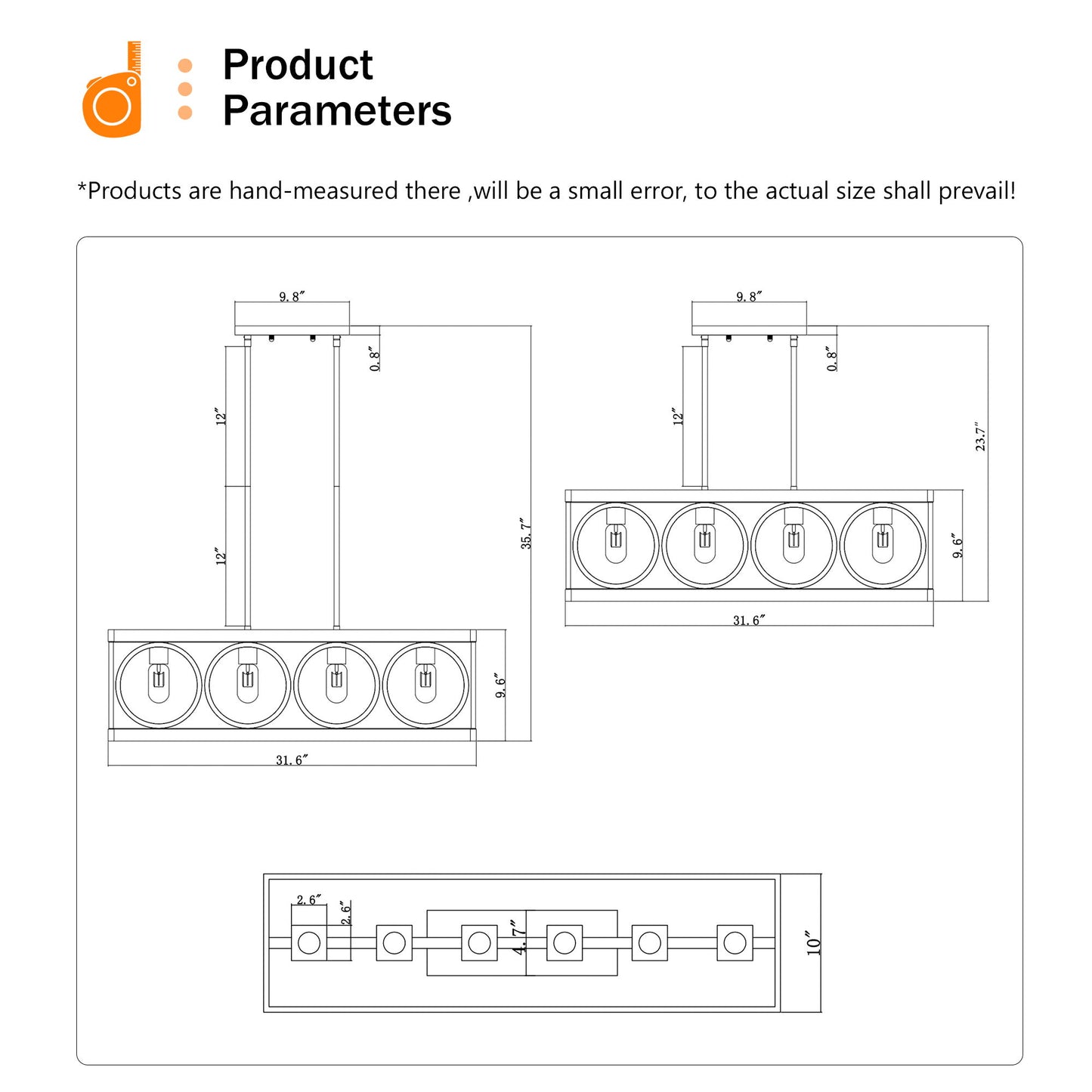 Product Parameters

*Products are hand-measured there ,will be a small error, to the actual size shall prevail!

9.8″
0.8″
12″
12″
35.7″
9.6″
31.6″

9.8″
0.8″
12″
23.7″
9.6″
31.6″

2.6″
2.6″
4.7″
10″