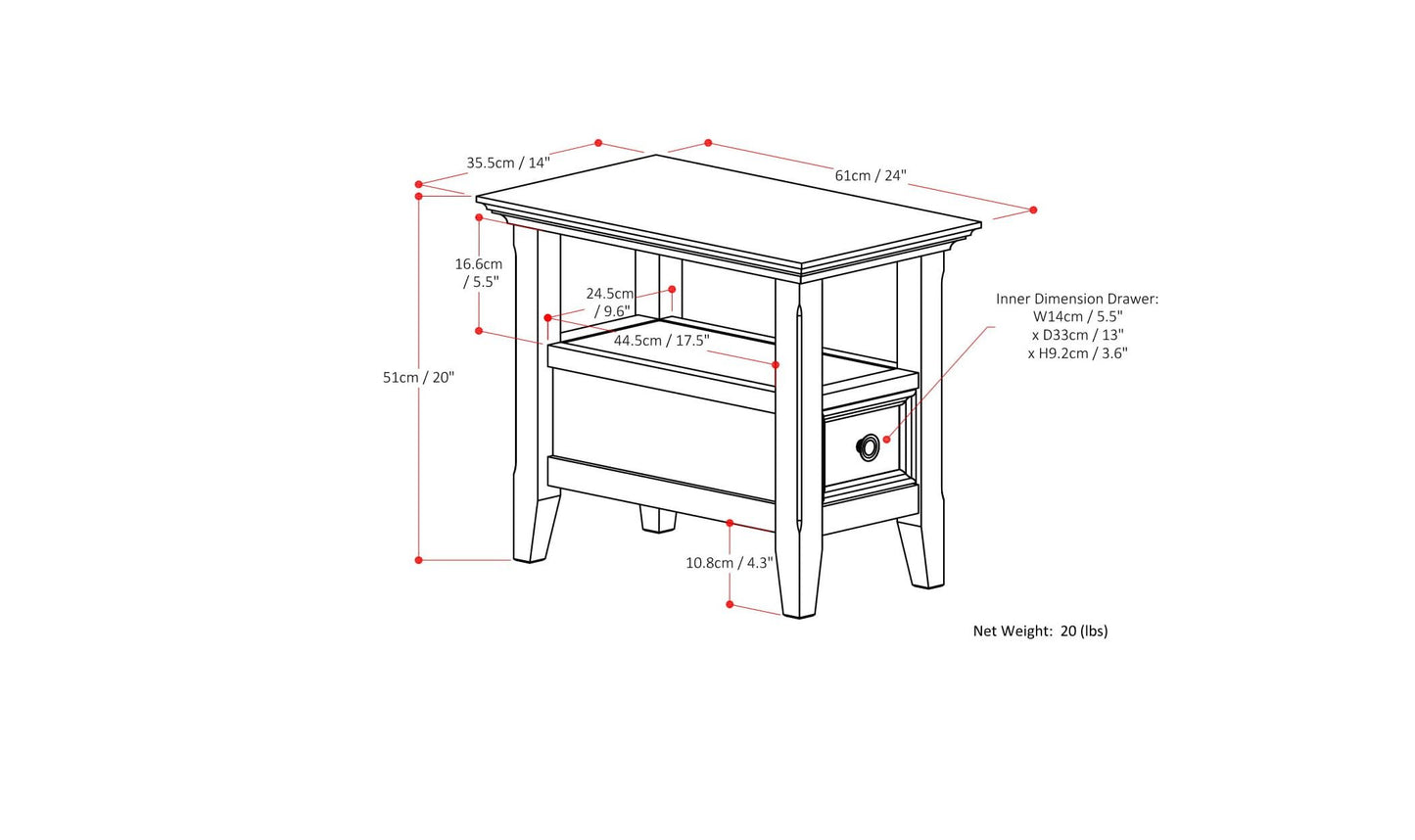 35.5cm / 14"

61cm / 24"

16.6cm / 5.5"

24.5cm / 9.6"

44.5cm / 17.5"

51cm / 20"

Inner Dimension Drawer: W14cm / 5.5" x D33cm / 13" x H9.2cm / 3.6"

10.8cm / 4.3"

Net Weight: 20 (lbs)