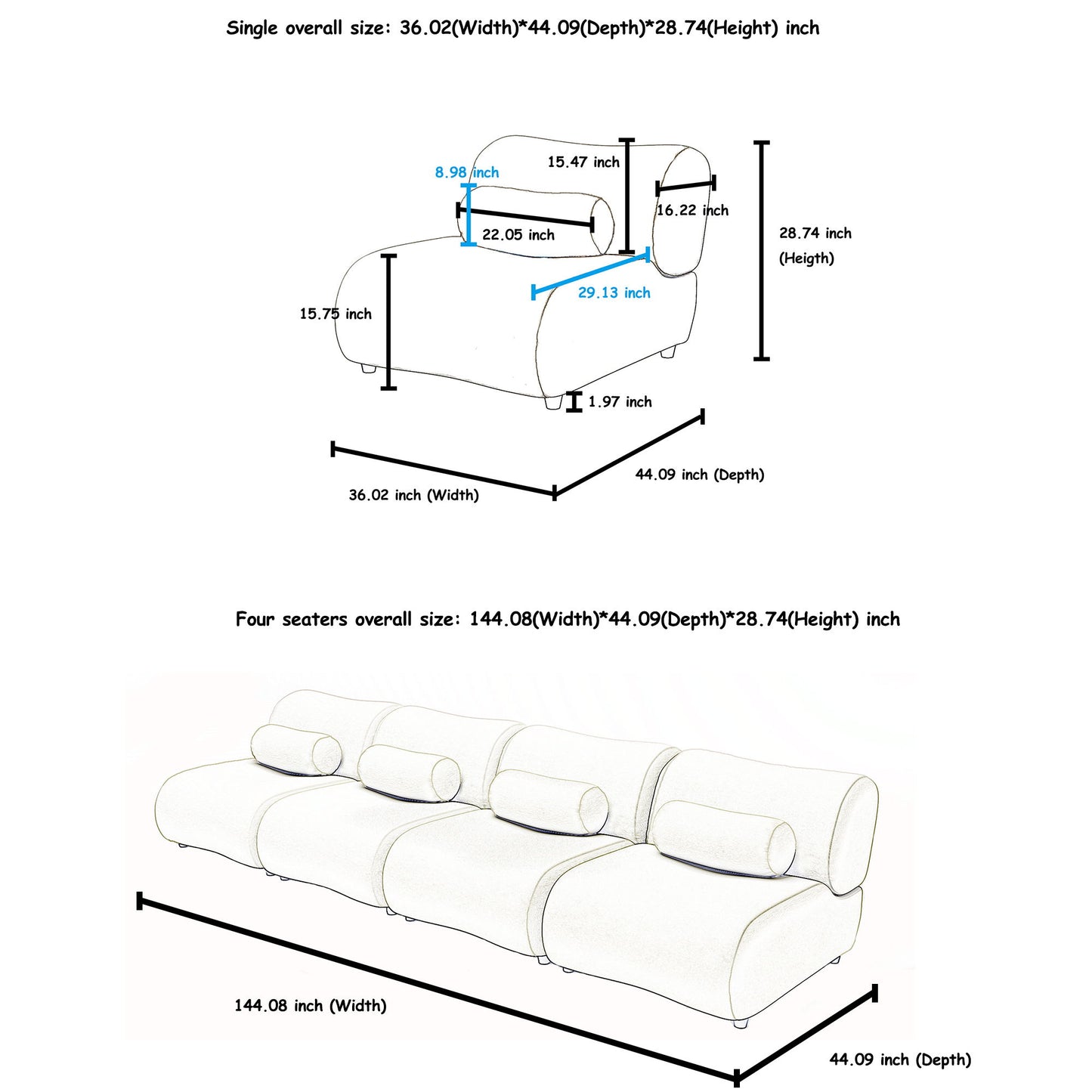 Single overall size: 36.02(Width)*44.09(Depth)*28.74(Height) inch

8.98 inch

15.47 inch

16.22 inch

22.05 inch

28.74 inch (Heigth)

29.13 inch

15.75 inch

1.97 inch

36.02 inch (Width)

44.09 inch (Depth)

Four seaters overall size: 144.08(Width)*44.09(Depth)*28.74(Height) inch

144.08 inch (Width)

44.09 inch (Depth)