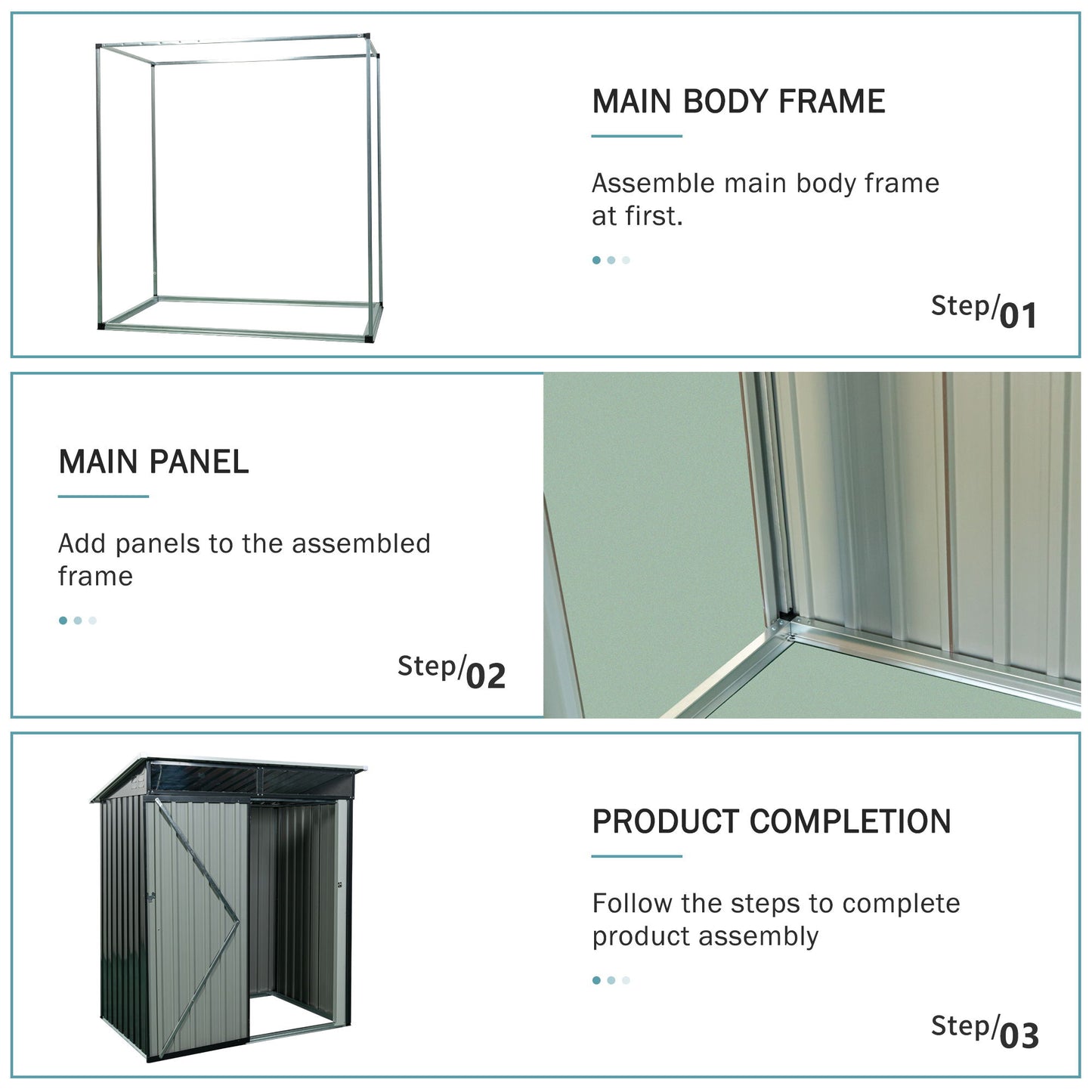 MAIN BODY FRAME

Assemble main body frame at first.

Step/01

MAIN PANEL

Add panels to the assembled frame

Step/02

PRODUCT COMPLETION

Follow the steps to complete product assembly

Step/03