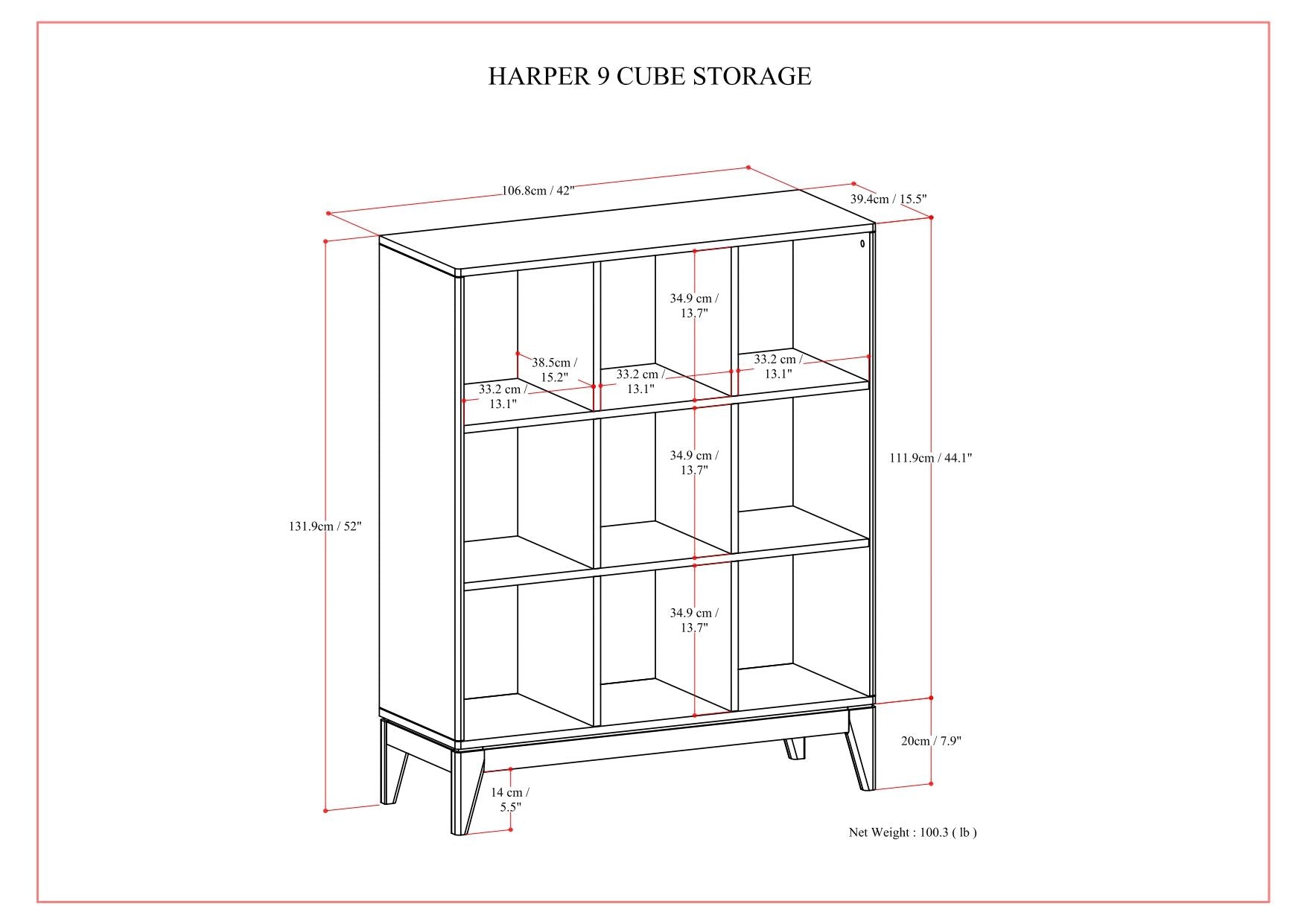 HARPER 9 CUBE STORAGE

106.8cm / 42"

39.4cm / 15.5"

34.9 cm / 13.7"

38.5cm / 15.2"

33.2 cm / 13.1"

33.2 cm / 13.1"

33.2 cm / 13.1"

34.9 cm / 13.7"

111.9cm / 44.1"

131.9cm / 52"

34.9 cm / 13.7"

20cm / 7.9"

14 cm / 5.5"

Net Weight : 100.3 ( lb )