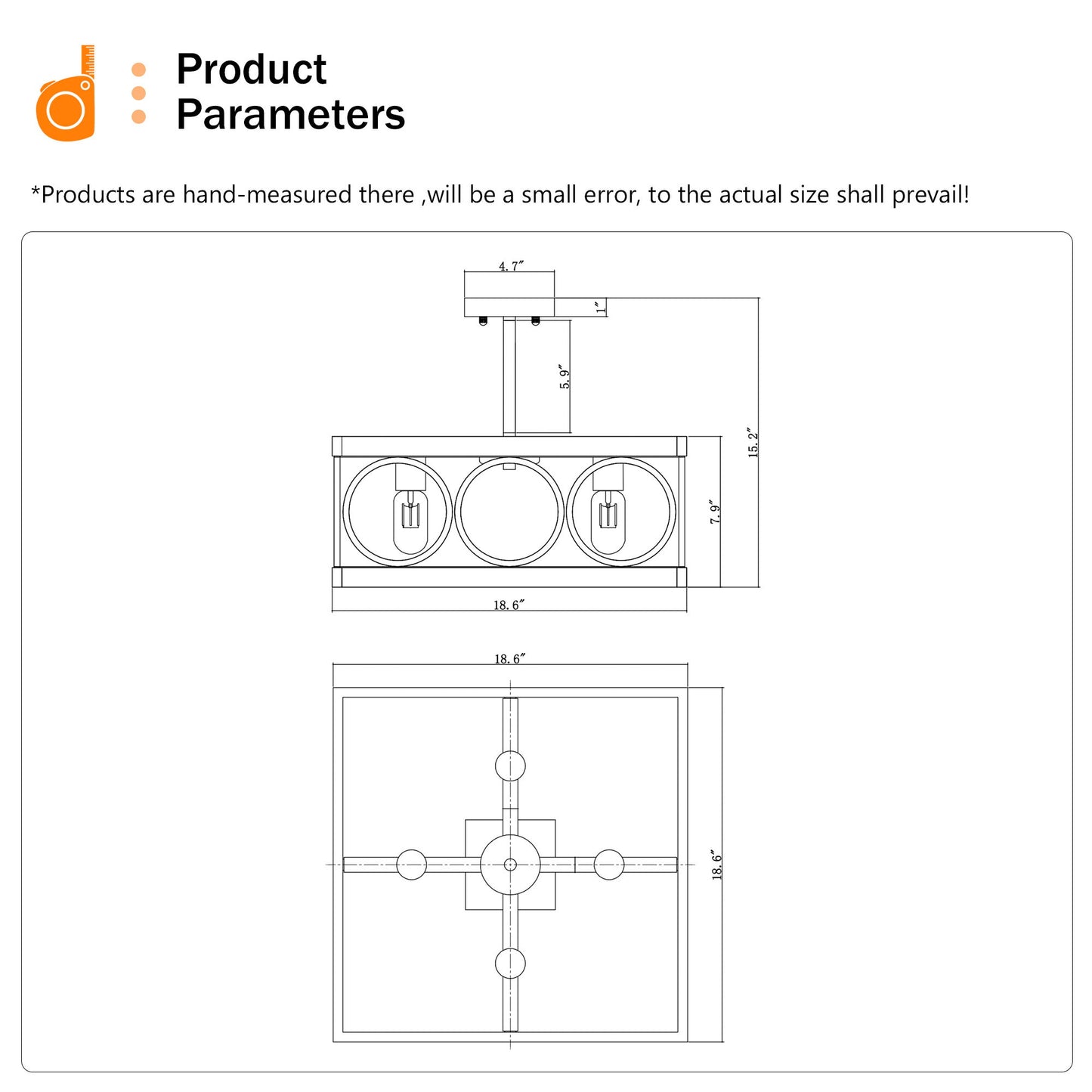 Product Parameters

*Products are hand-measured there ,will be a small error, to the actual size shall prevail!

4.7″

1″

5.9″

15.2″

7.9″

18.6″

18.6″

18.6″