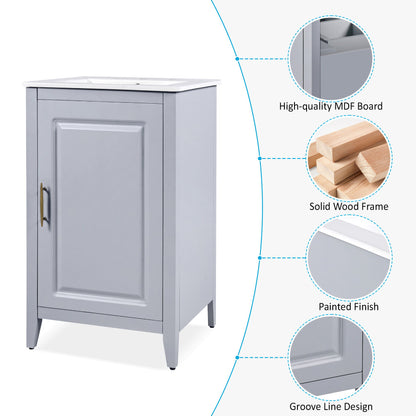 High-quality MDF Board

Solid Wood Frame

Painted Finish

Groove Line Design