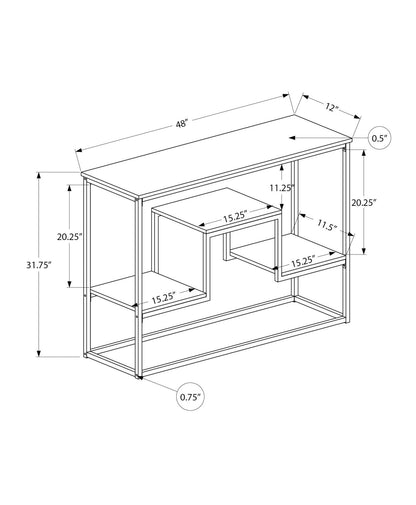 48"
12"
0.5"
11.25"
20.25"
15.25"
11.5"
20.25"
15.25"
31.75"
15.25"
0.75"