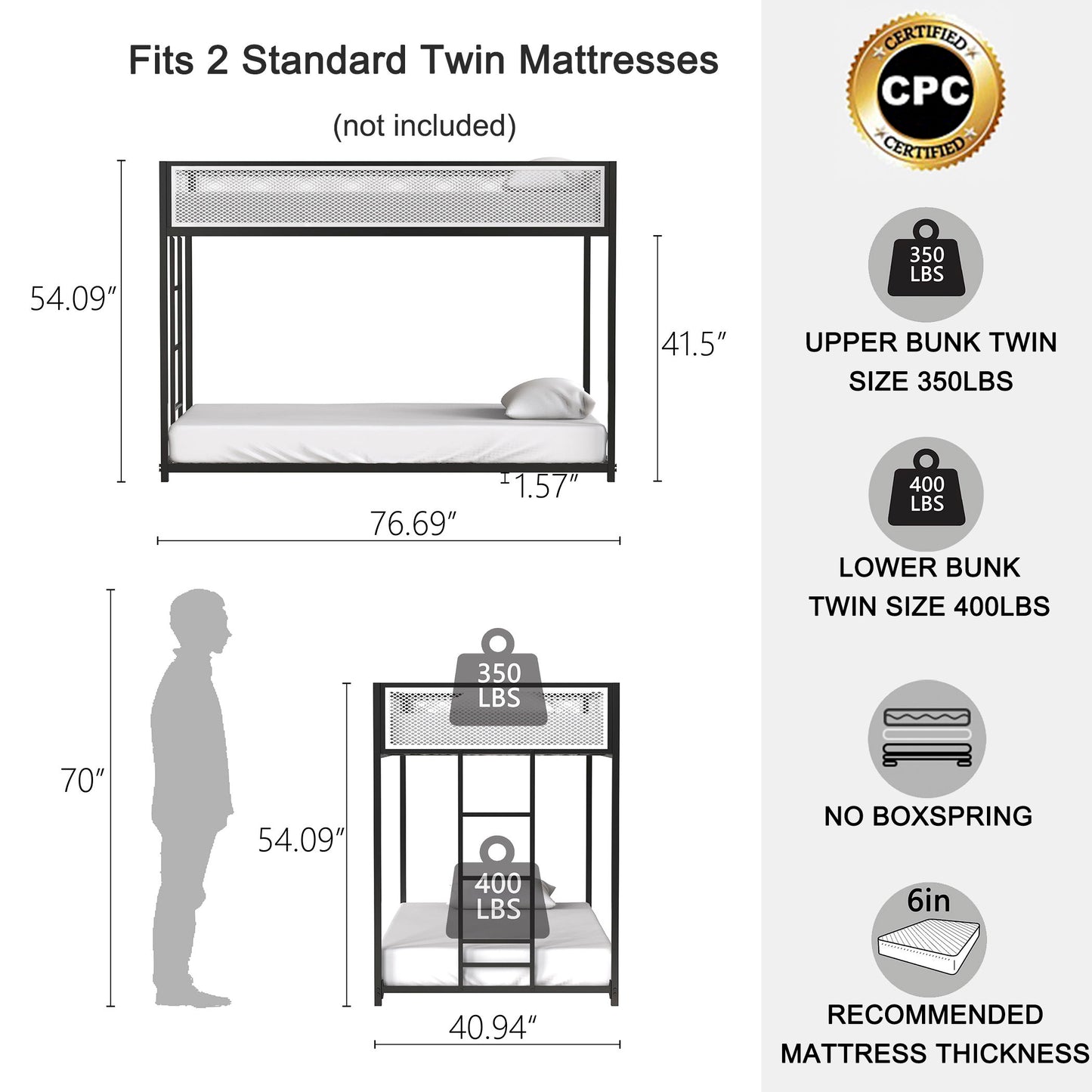 Fits 2 Standard Twin Mattresses

(not included)

54.09″

41.5″

1.57″

76.69″

70″

350 LBS

54.09″

400 LBS

40.94″

CERTIFIED CPC CERTIFIED

350 LBS

UPPER BUNK TWIN SIZE 350LBS

400 LBS

LOWER BUNK TWIN SIZE 400LBS

NO BOXSPRING

6in

RECOMMENDED MATTRESS THICKNESS