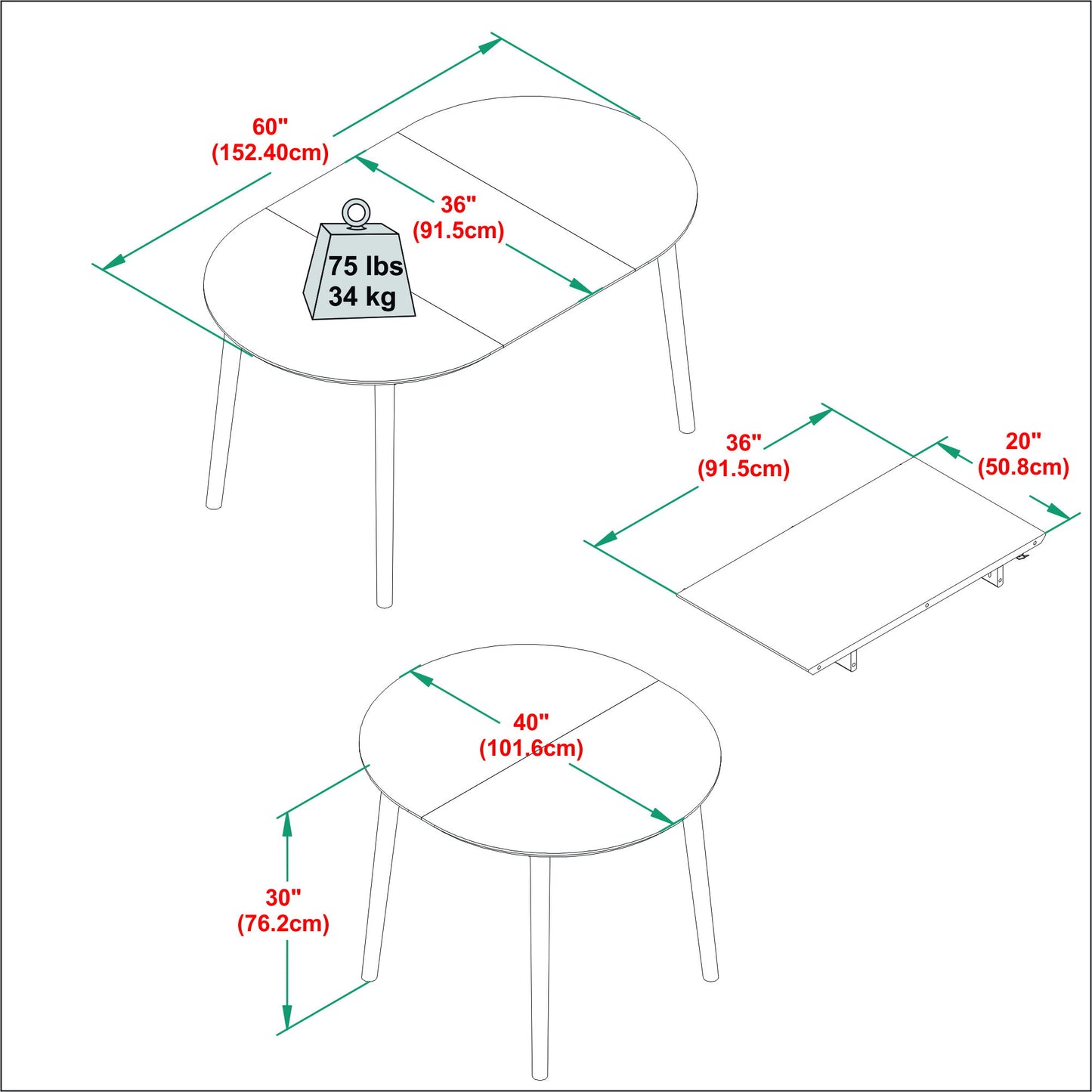 60"
(152.40cm)

36"
(91.5cm)

75 lbs
34 kg

36"
(91.5cm)

20"
(50.8cm)

40"
(101.6cm)

30"
(76.2cm)