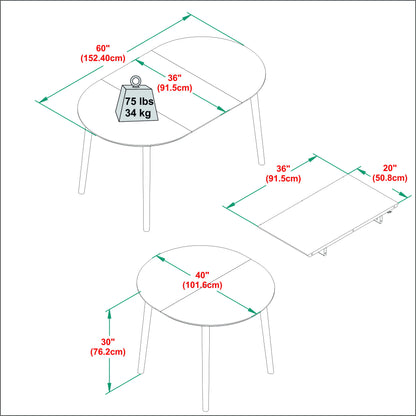 60"
(152.40cm)

36"
(91.5cm)

75 lbs
34 kg

36"
(91.5cm)

20"
(50.8cm)

40"
(101.6cm)

30"
(76.2cm)