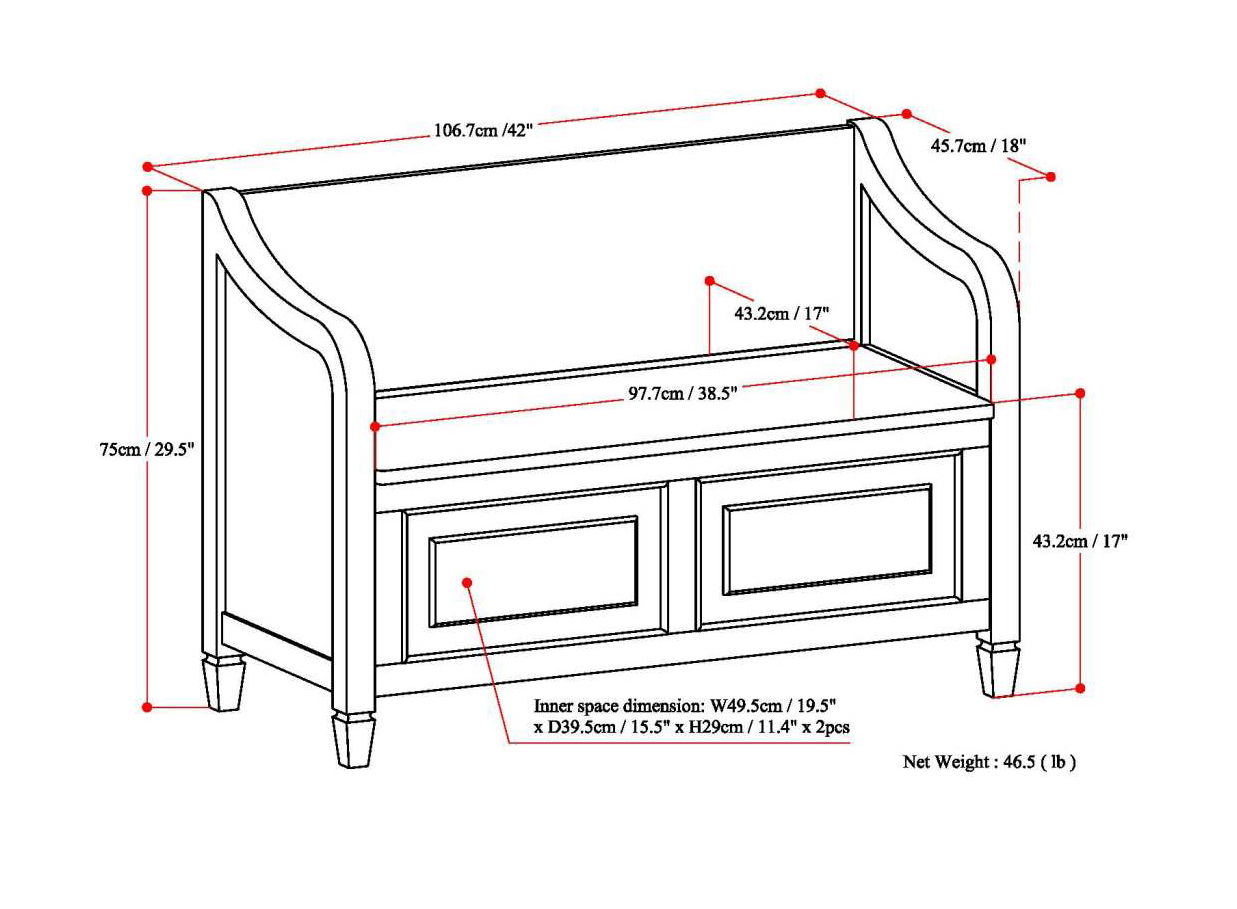 106.7cm /42"

45.7cm / 18"

43.2cm / 17"

97.7cm / 38.5"

75cm / 29.5"

43.2cm / 17"

Inner space dimension: W49.5cm / 19.5" x D39.5cm / 15.5" x H29cm / 11.4" x 2pcs

Net Weight : 46.5 ( lb )