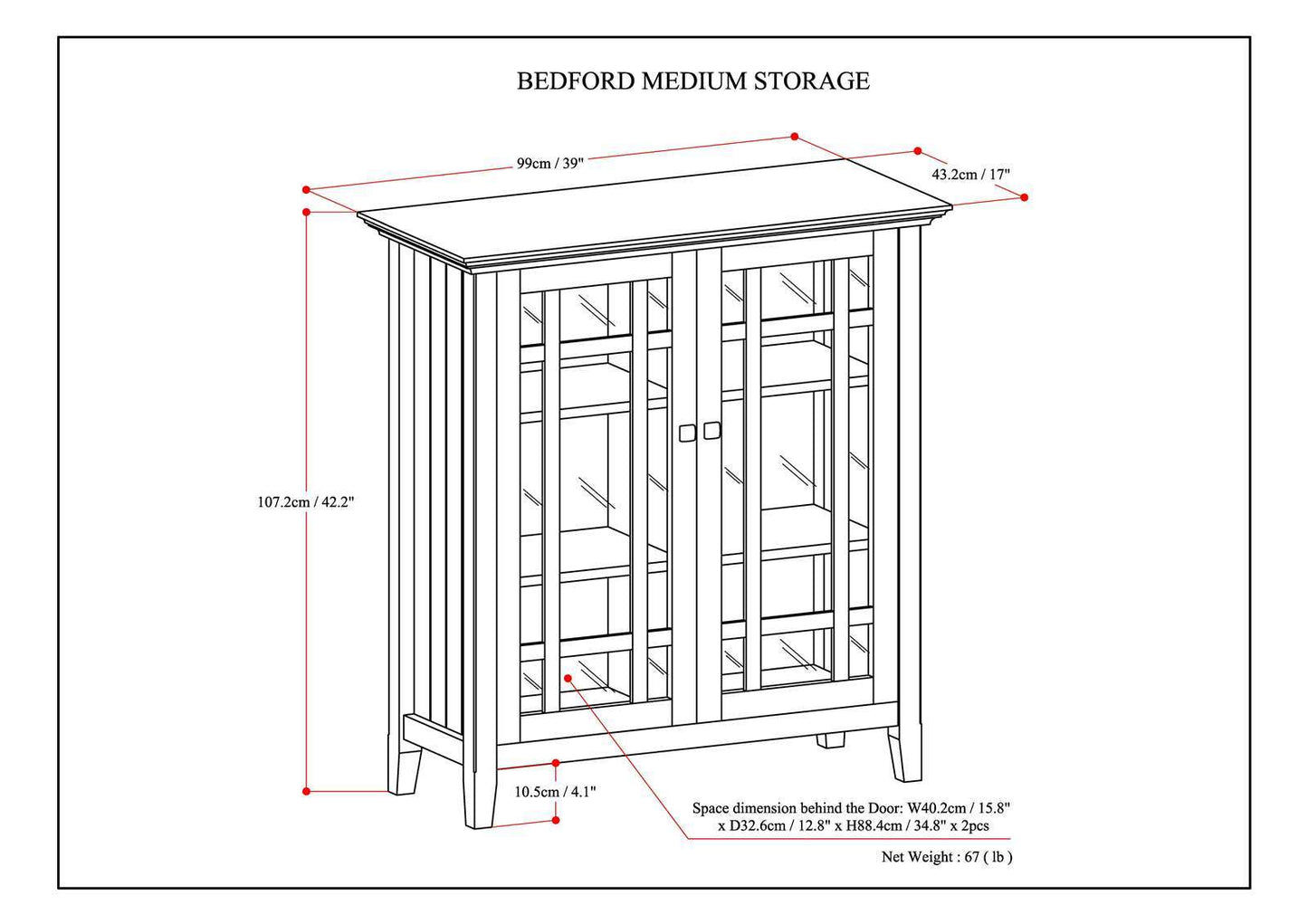 BEDFORD MEDIUM STORAGE

99cm / 39"

43.2cm / 17"

107.2cm / 42.2"

10.5cm / 4.1"

Space dimension behind the Door: W40.2cm / 15.8" x D32.6cm / 12.8" x H88.4cm / 34.8" x 2pcs

Net Weight : 67 ( lb )