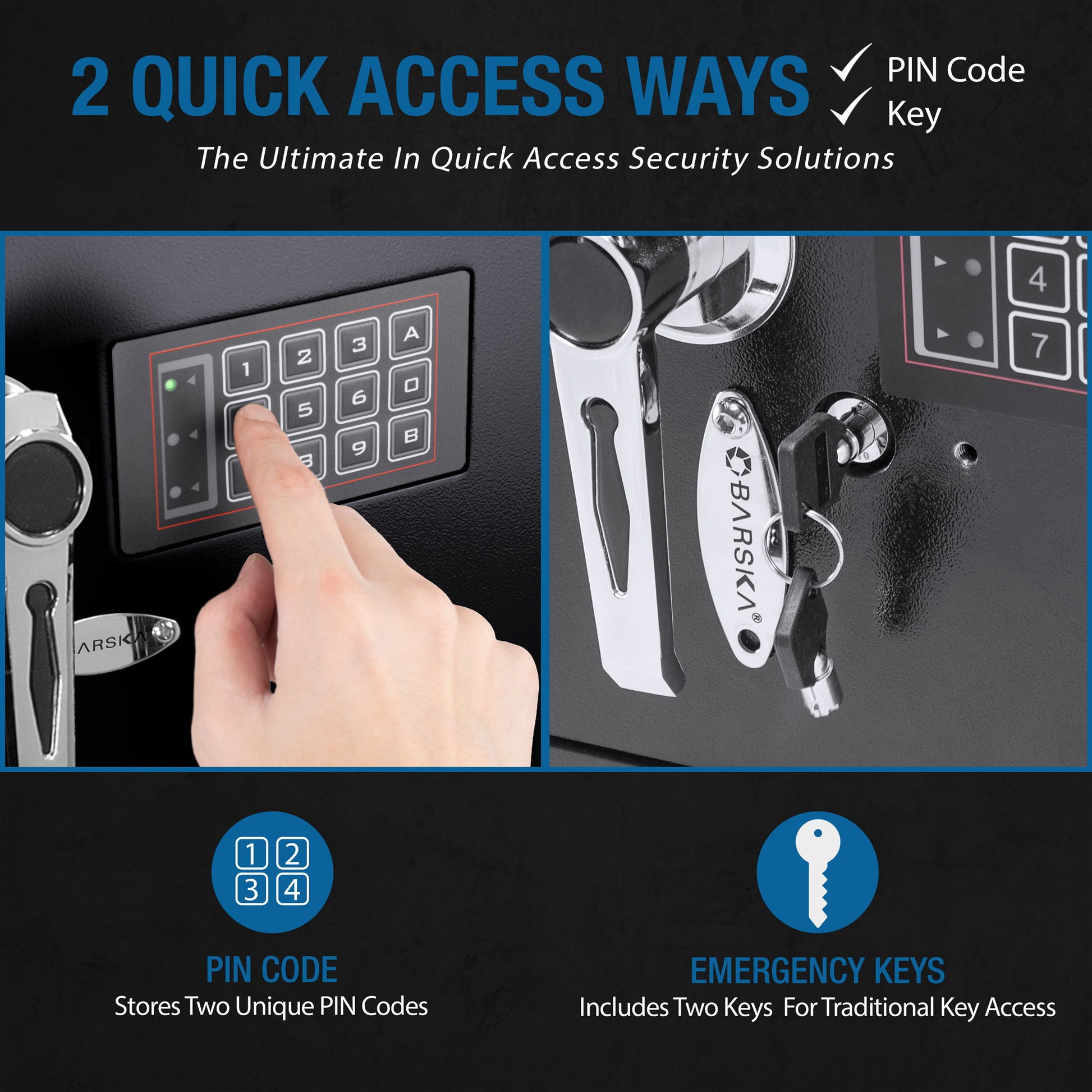 2 QUICK ACCESS WAYS ✓ PIN Code ✓ Key

The Ultimate In Quick Access Security Solutions

1 2 3 A
5 6 0
9 B

ARSKA®

4
7

BARSKA®

1 2
3 4

PIN CODE
Stores Two Unique PIN Codes

EMERGENCY KEYS
Includes Two Keys For Traditional Key Access