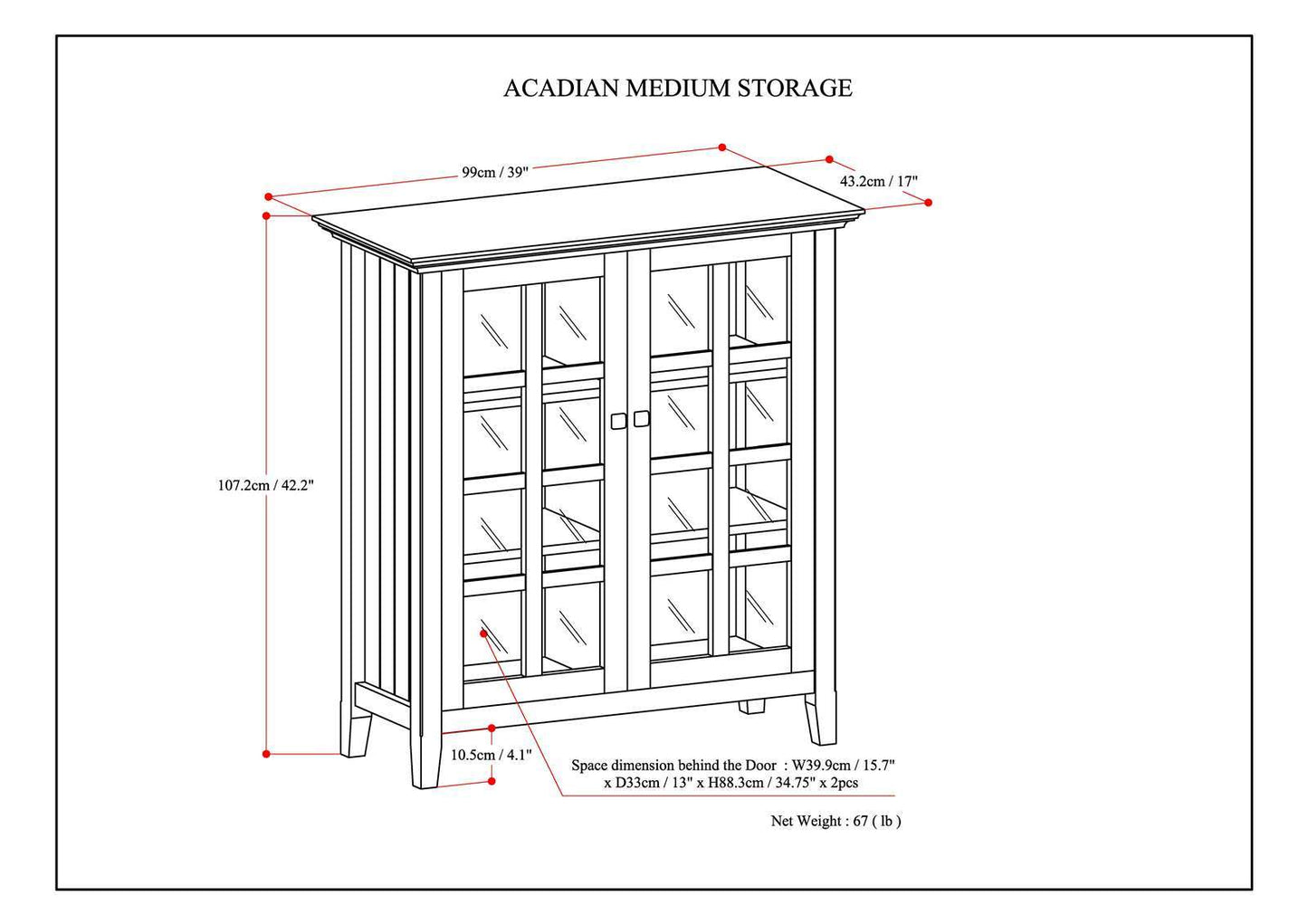 ACADIAN MEDIUM STORAGE

99cm / 39"

43.2cm / 17"

107.2cm / 42.2"

10.5cm / 4.1"

Space dimension behind the Door : W39.9cm / 15.7" x D33cm / 13" x H88.3cm / 34.75" x 2pcs

Net Weight : 67 ( lb )