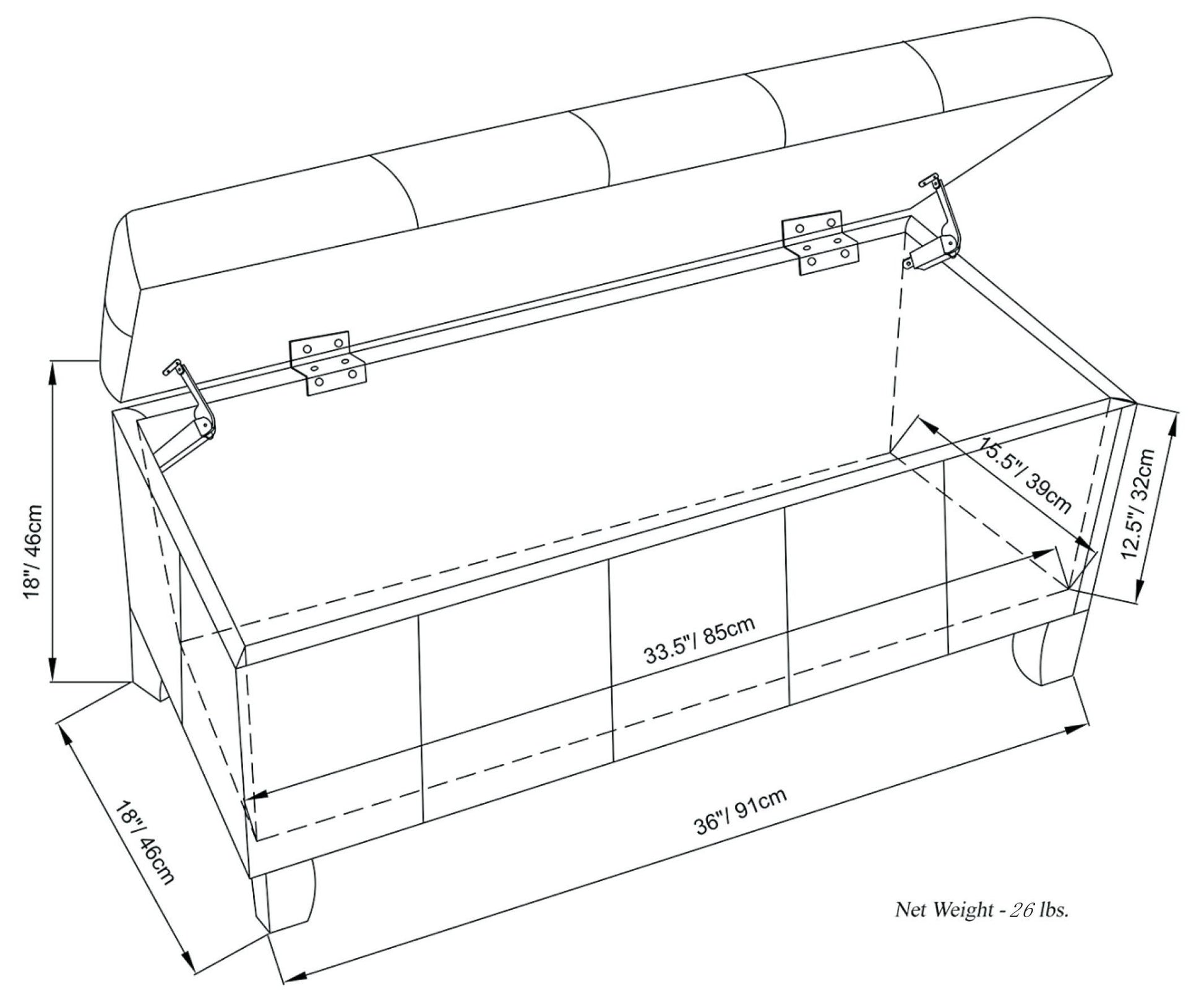 18"/ 46cm

15.5"/ 39cm

12.5"/ 32cm

33.5"/ 85cm

18"/ 46cm

36"/ 91cm

Net Weight - 26 lbs.