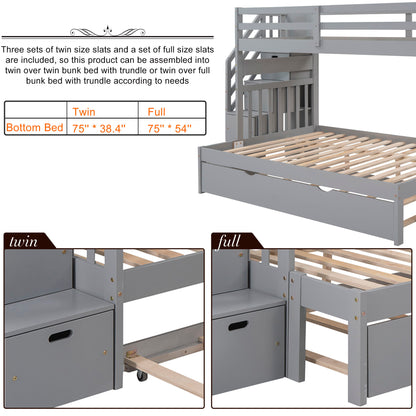 Three sets of twin size slats and a set of full size slats are included, so this product can be assembled into twin over twin bunk bed with trundle or twin over full bunk bed with trundle according to needs

| | Twin | Full |
|---|---|---|
| Bottom Bed | 75'' * 38.4'' | 75'' * 54'' |

twin

full