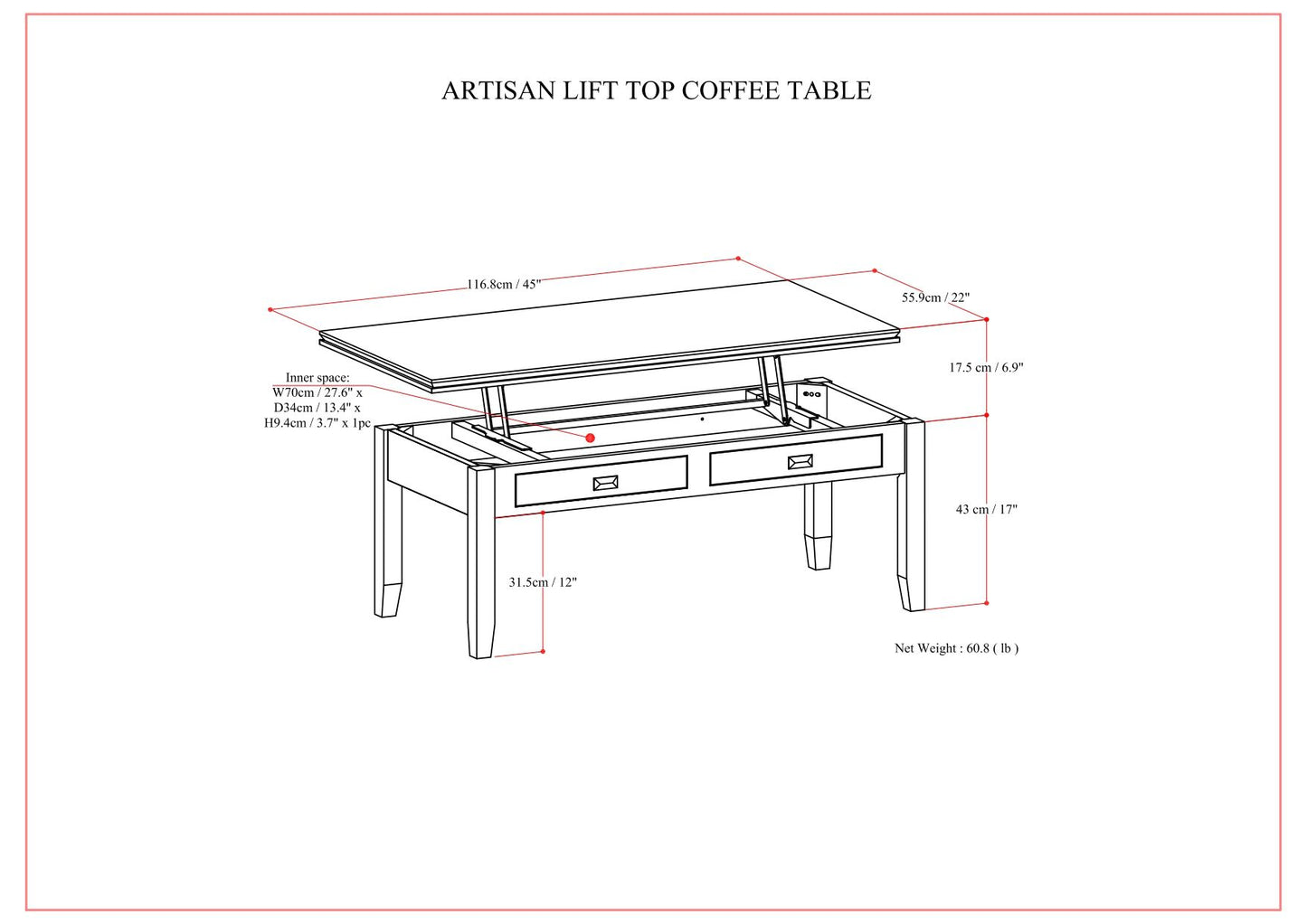 ARTISAN LIFT TOP COFFEE TABLE

116.8cm / 45"

55.9cm / 22"

17.5 cm / 6.9"

Inner space:
W70cm / 27.6" x
D34cm / 13.4" x
H9.4cm / 3.7" x 1pc

43 cm / 17"

31.5cm / 12"

Net Weight : 60.8 ( lb )