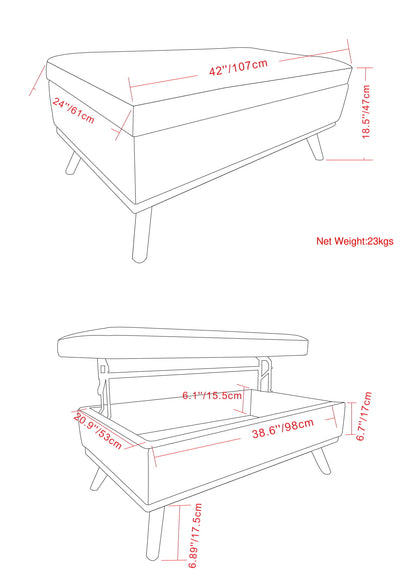 42''/107cm

24''/61cm

18.5''/47cm

Net Weight:23kgs

6.1''/15.5cm

20.9''/53cm

38.6''/98cm

6.7''/17cm

6.89''/17.5cm