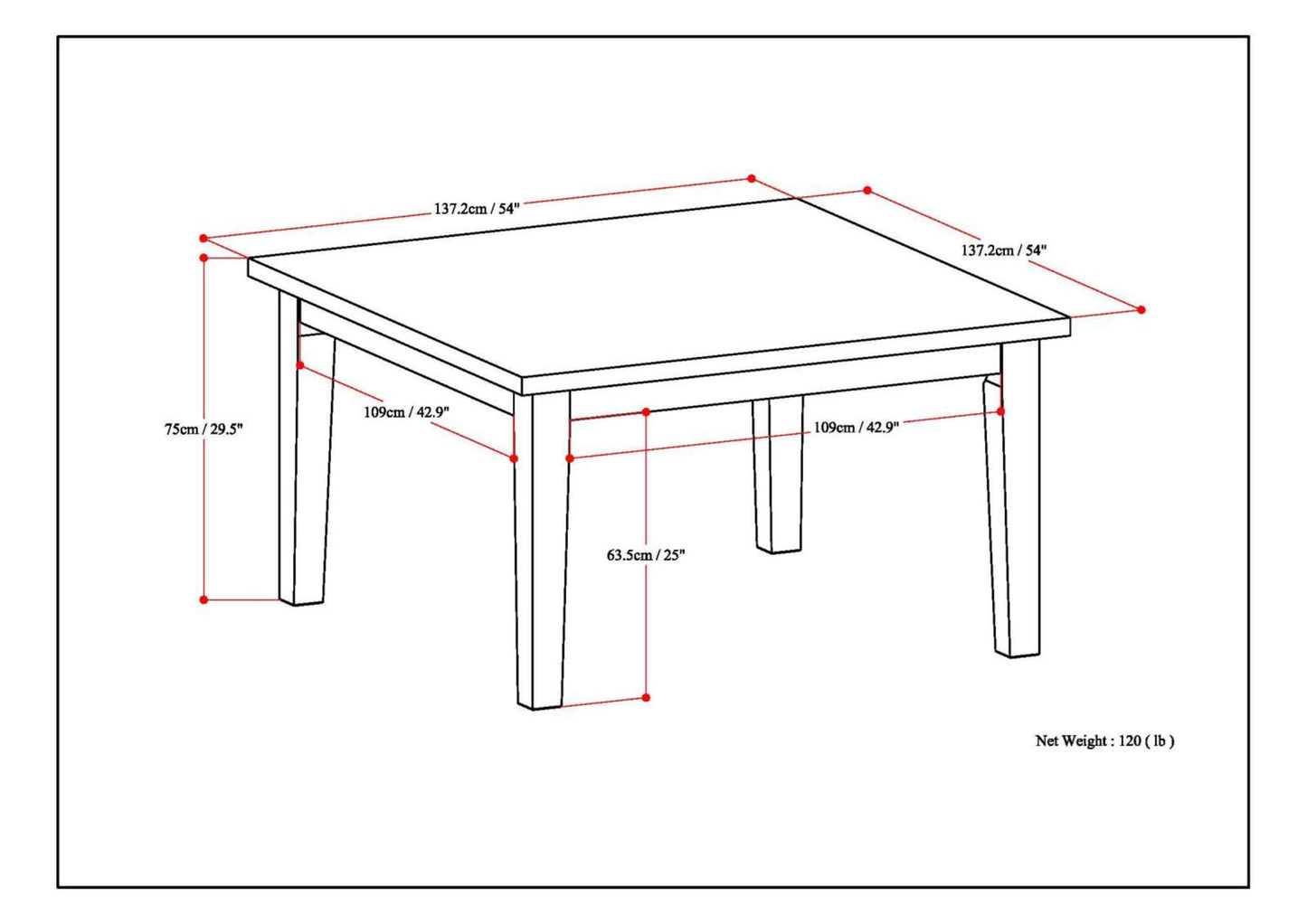 137.2cm / 54"

137.2cm / 54"

75cm / 29.5"

109cm / 42.9"

109cm / 42.9"

63.5cm / 25"

Net Weight : 120 ( lb )