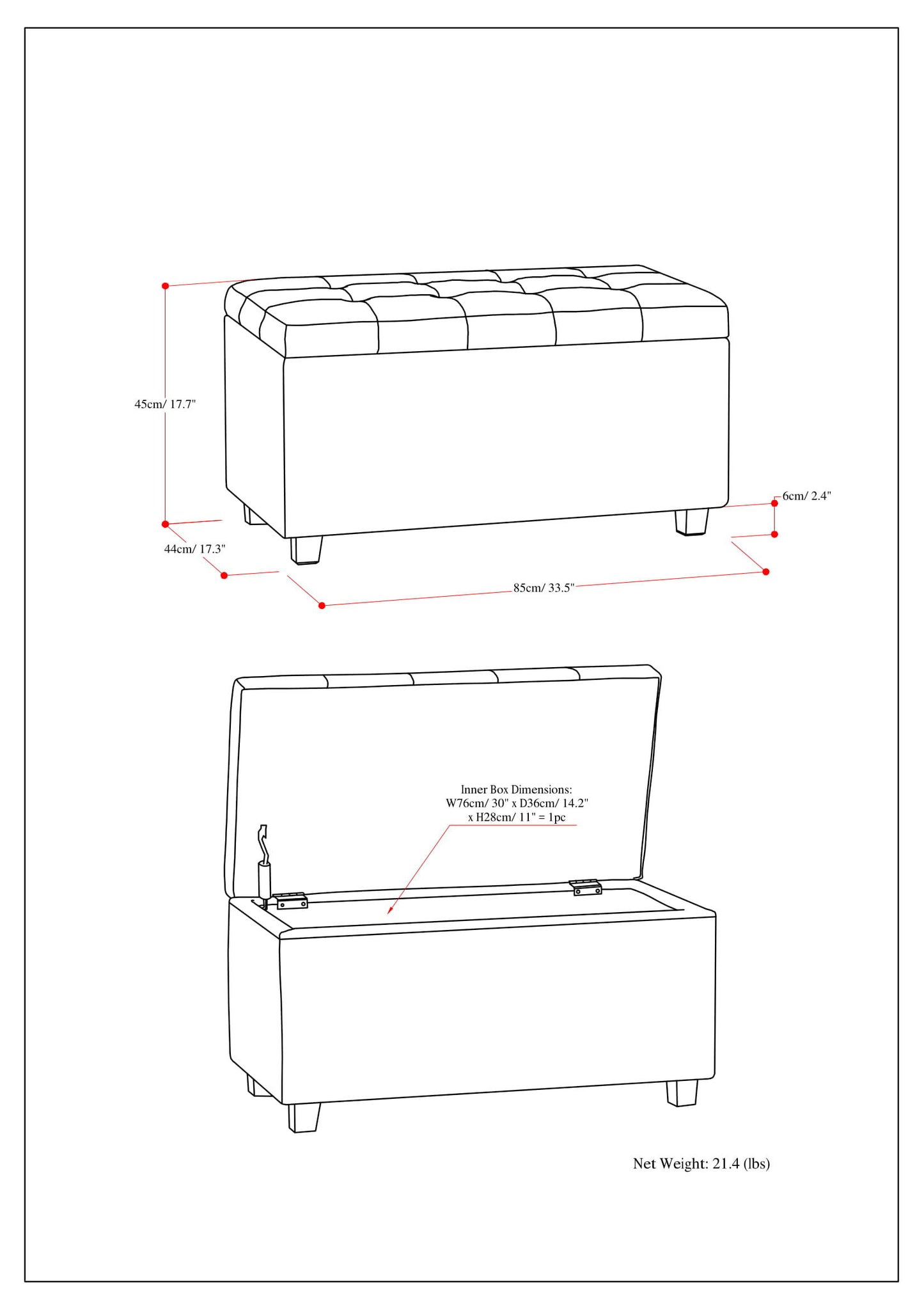 45cm/ 17.7"

6cm/ 2.4"

44cm/ 17.3"

85cm/ 33.5"

Inner Box Dimensions:
W76cm/ 30" x D36cm/ 14.2"
x H28cm/ 11" = 1pc

Net Weight: 21.4 (lbs)